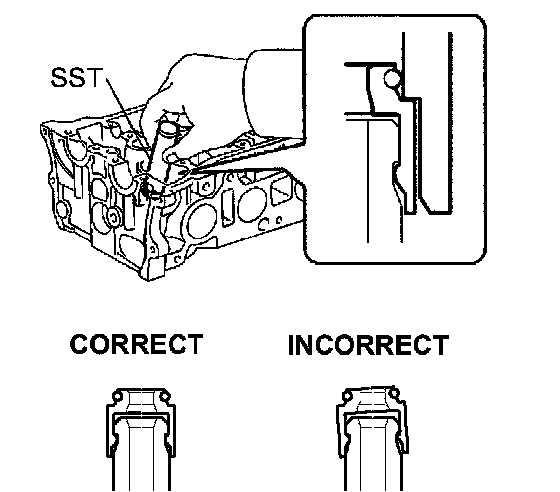 SST

CORRECT

INCORRECT