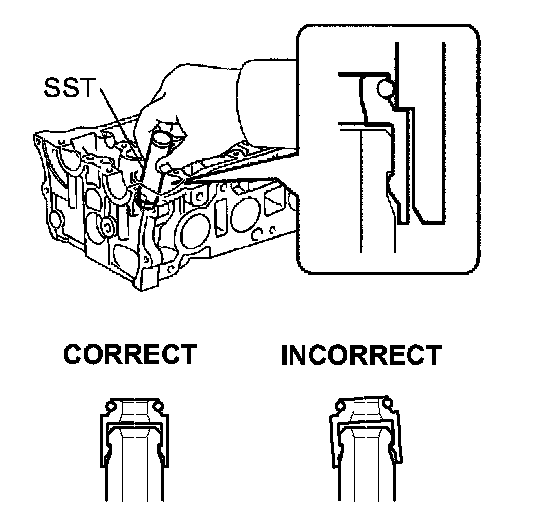 SST

CORRECT

INCORRECT