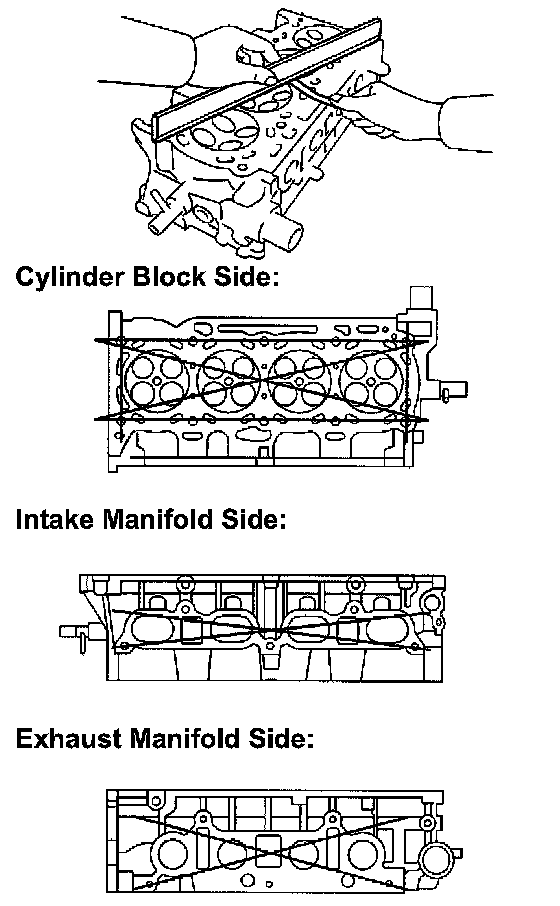 Cylinder Block Side:

Intake Manifold Side:

Exhaust Manifold Side: