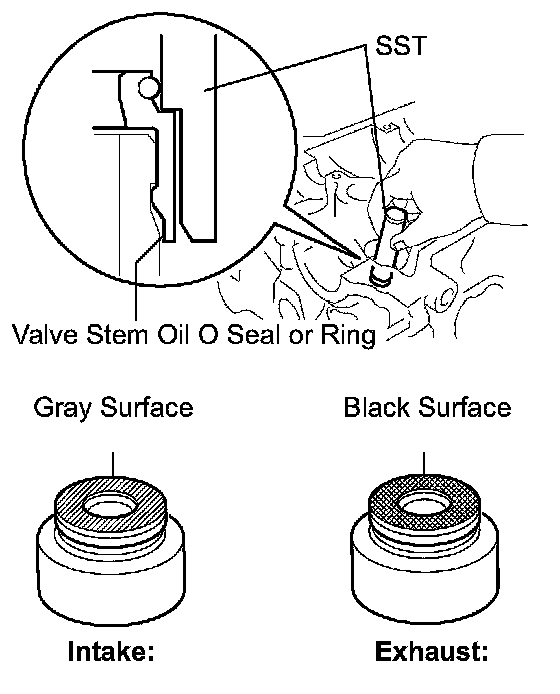 SST

Valve Stem Oil O Seal or Ring

Gray Surface

Black Surface

Intake:

Exhaust: