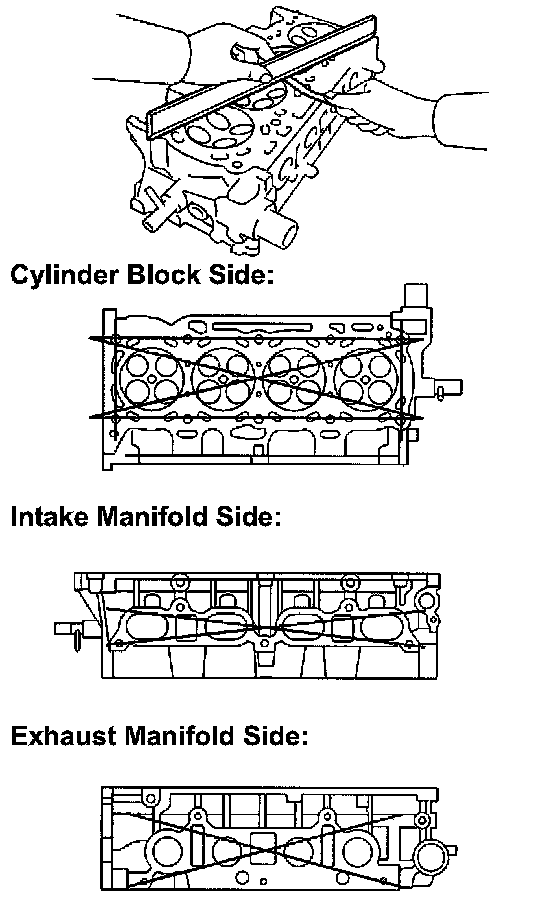 Cylinder Block Side:

Intake Manifold Side:

Exhaust Manifold Side: