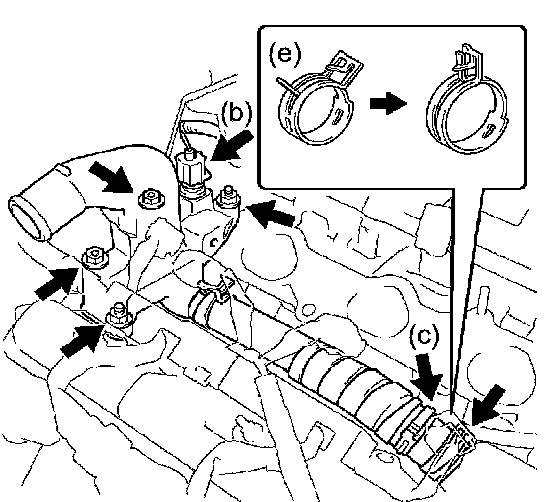 (e)
(b)
(c)