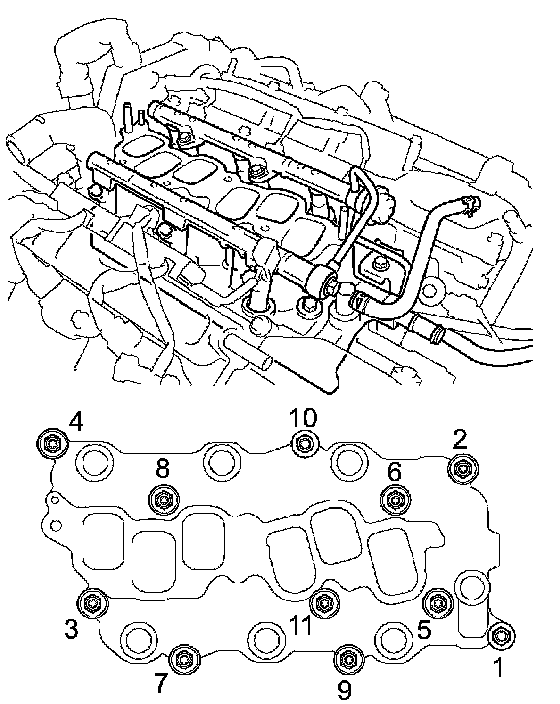 4
10
2
8
6
3
11
5
1
7
9