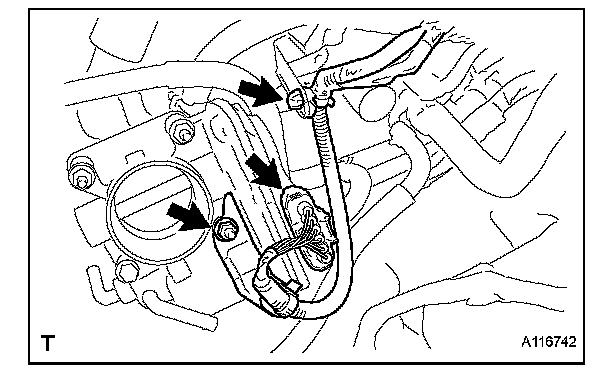 T

A116742