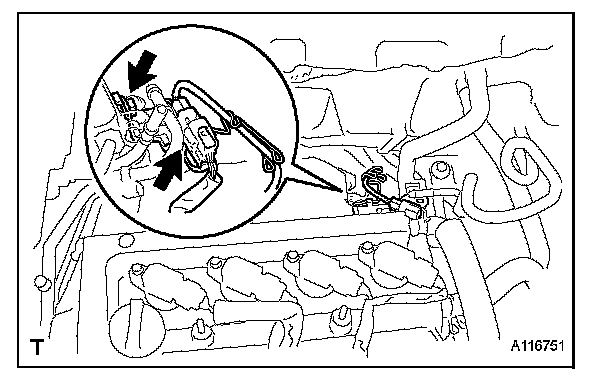 T

A116751