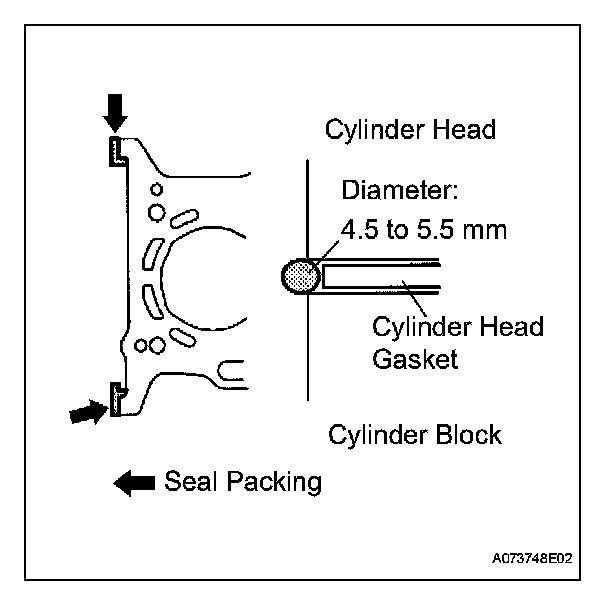 Cylinder Head

Diameter:
4.5 to 5.5 mm

Cylinder Head
Gasket

Cylinder Block

Seal Packing

A073748E02