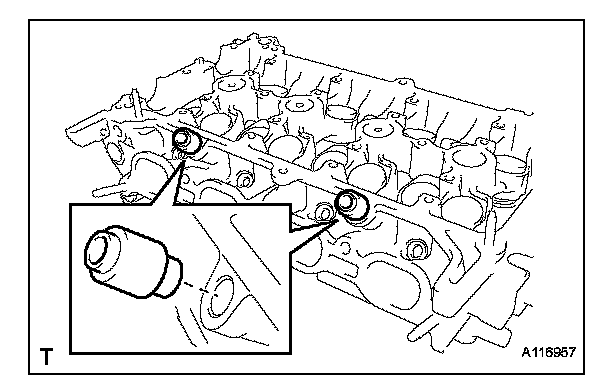 T

A116957