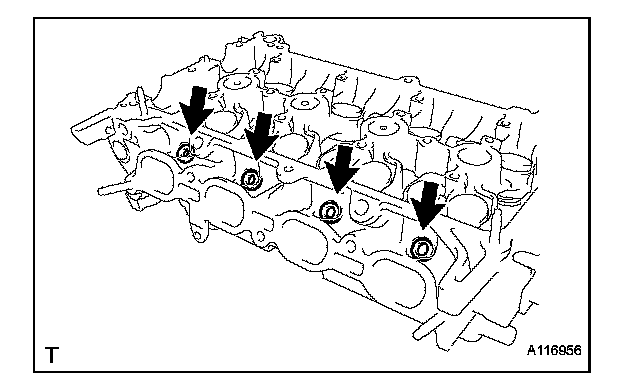 T

A116956