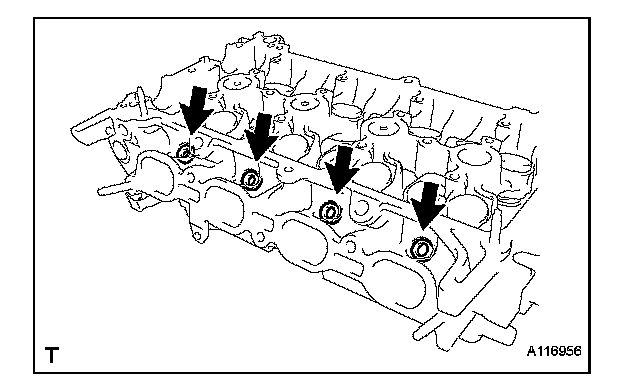 T

A116956