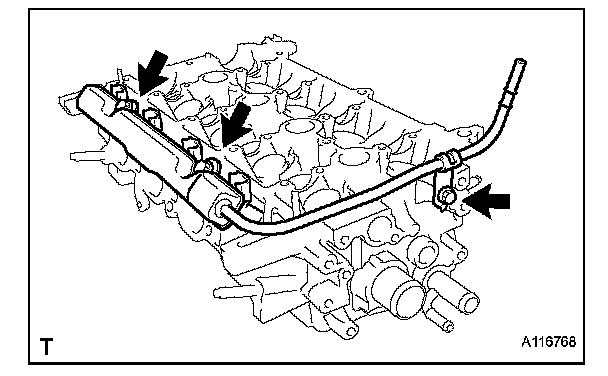 T

A116768