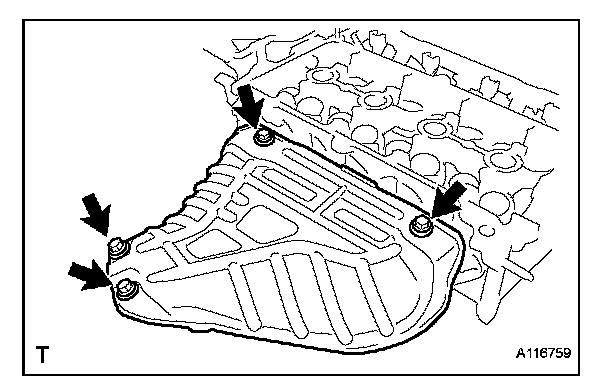 T

A116759