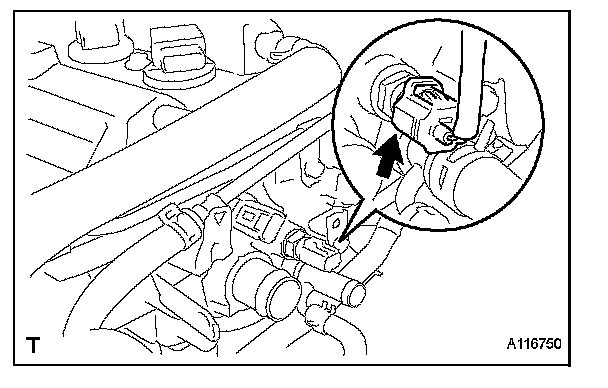 T

A116750