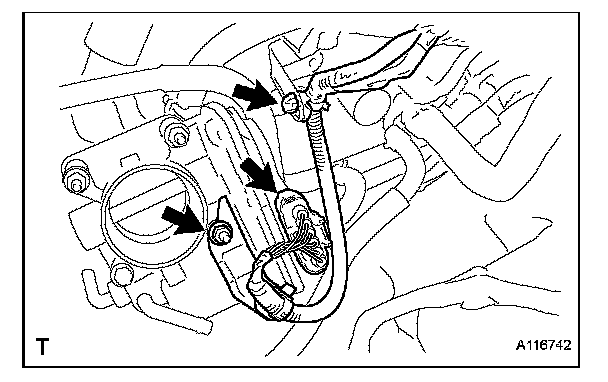 T

A116742