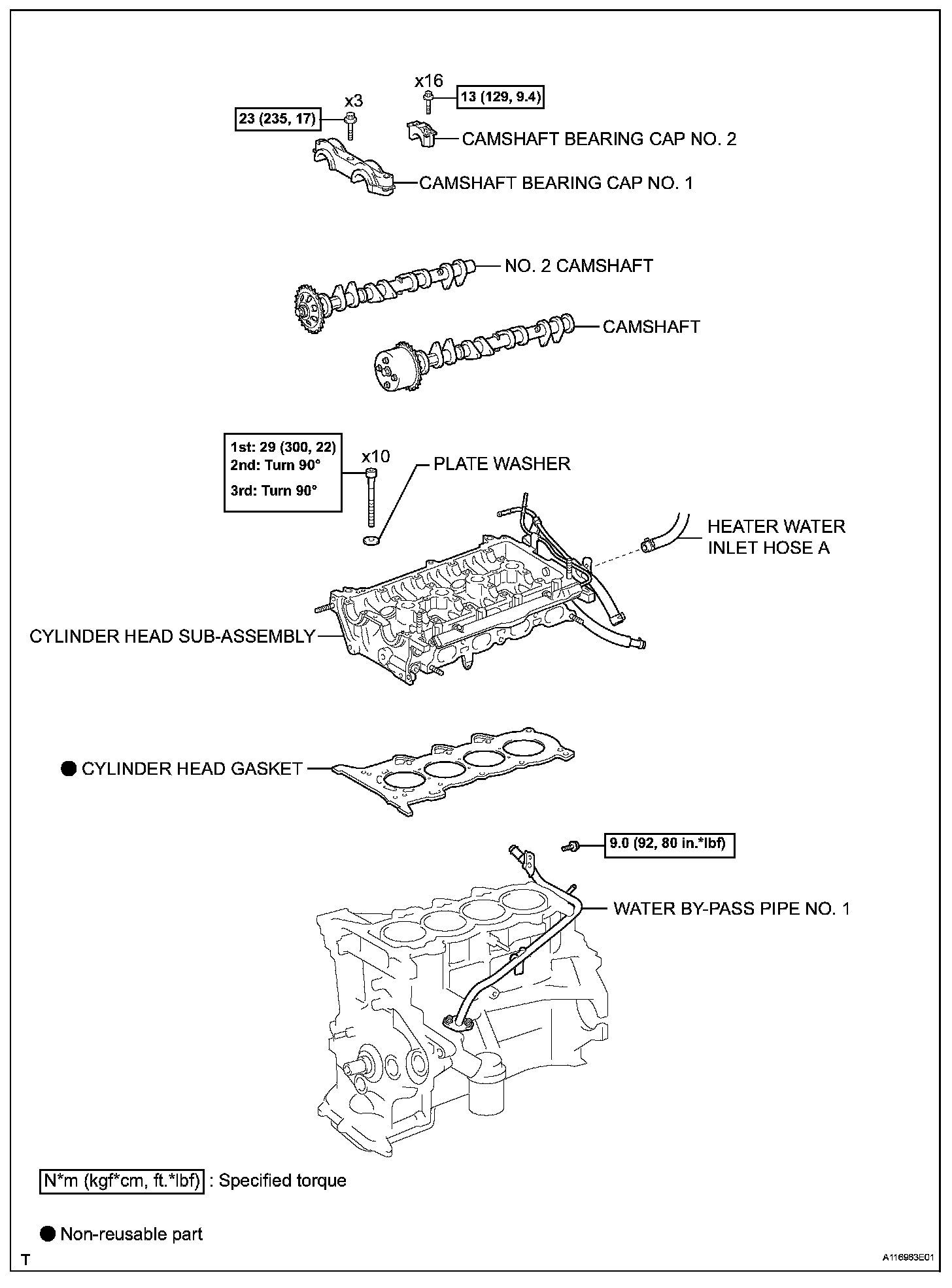 x16
13 (129, 9.4)
x3
23 (235, 17)
CAMSHAFT BEARING CAP NO. 2
CAMSHAFT BEARING CAP NO. 1
NO. 2 CAMSHAFT
CAMSHAFT
1st: 29 (300, 22)
2nd: Turn 90°
3rd: Turn 90°
x10
PLATE WASHER
HEATER WATER INLET HOSE A
CYLINDER HEAD SUB-ASSEMBLY
● CYLINDER HEAD GASKET
9.0 (92, 80 in.*lbf)
WATER BY-PASS PIPE NO. 1
N*m (kgf*cm, ft.*lbf) : Specified torque
● Non-reusable part
T
A116963E01