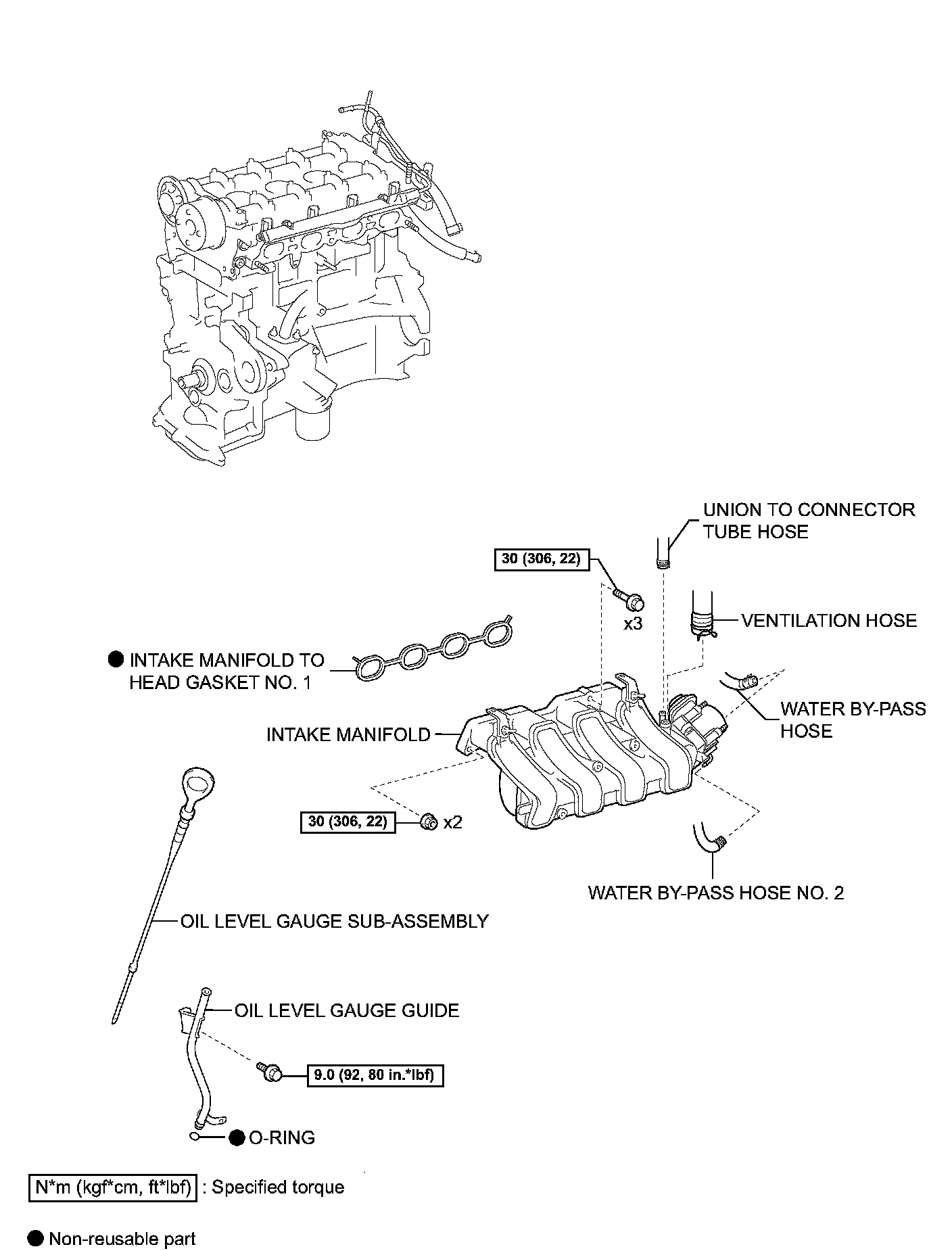 UNION TO CONNECTOR TUBE HOSE

30 (306, 22)

x3

VENTILATION HOSE

● INTAKE MANIFOLD TO HEAD GASKET NO. 1

WATER BY-PASS HOSE

INTAKE MANIFOLD

30 (306, 22)

x2

WATER BY-PASS HOSE NO. 2

OIL LEVEL GAUGE SUB-ASSEMBLY

OIL LEVEL GAUGE GUIDE

9.0 (92, 80 in.*lbf)

● O-RING

N*m (kgf*cm, ft*lbf) : Specified torque

● Non-reusable part