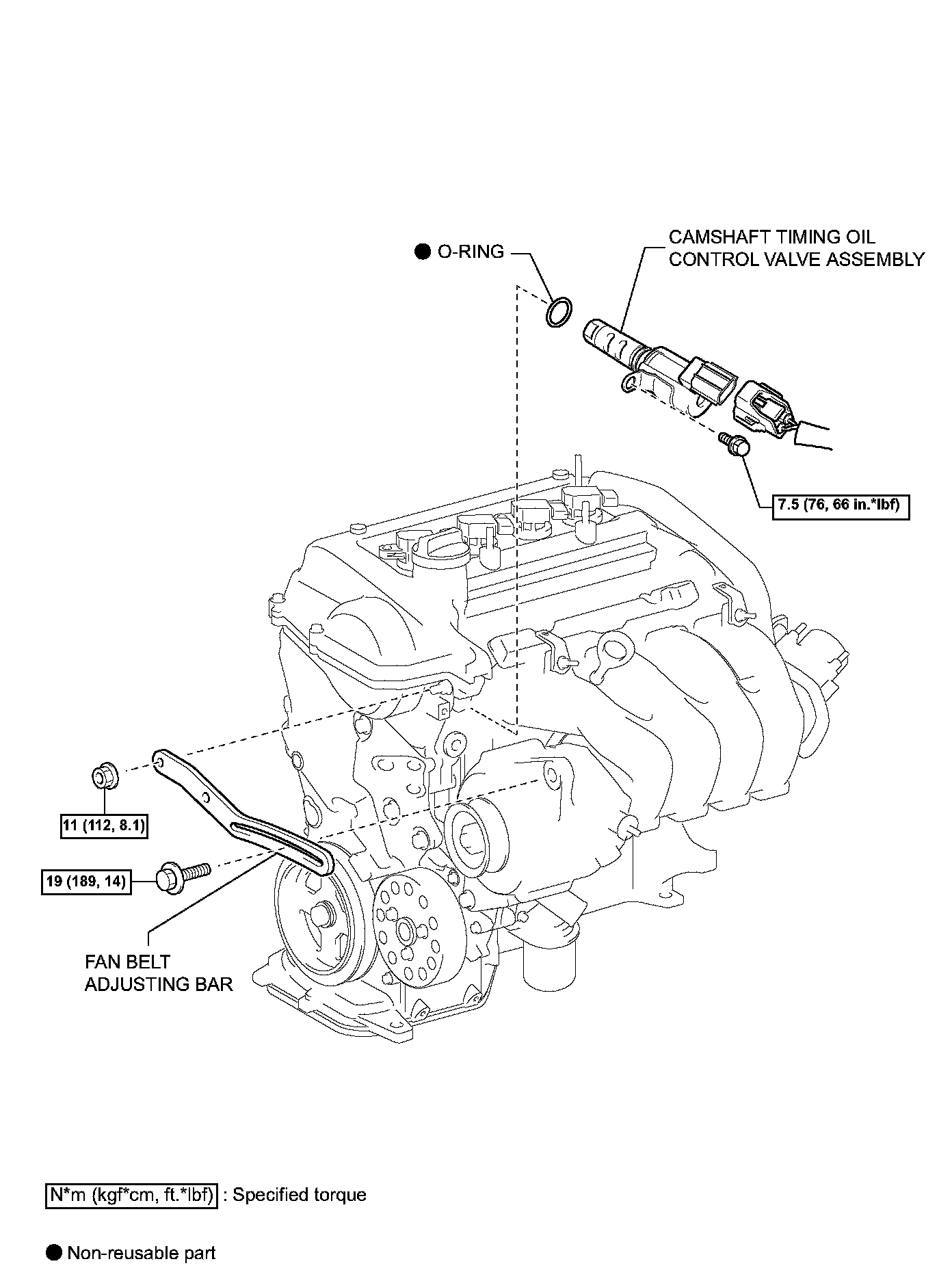 ● O-RING

CAMSHAFT TIMING OIL CONTROL VALVE ASSEMBLY

7.5 (76, 66 in.*lbf)

11 (112, 8.1)

19 (189, 14)

FAN BELT ADJUSTING BAR

N*m (kgf*cm, ft.*lbf) : Specified torque

● Non-reusable part