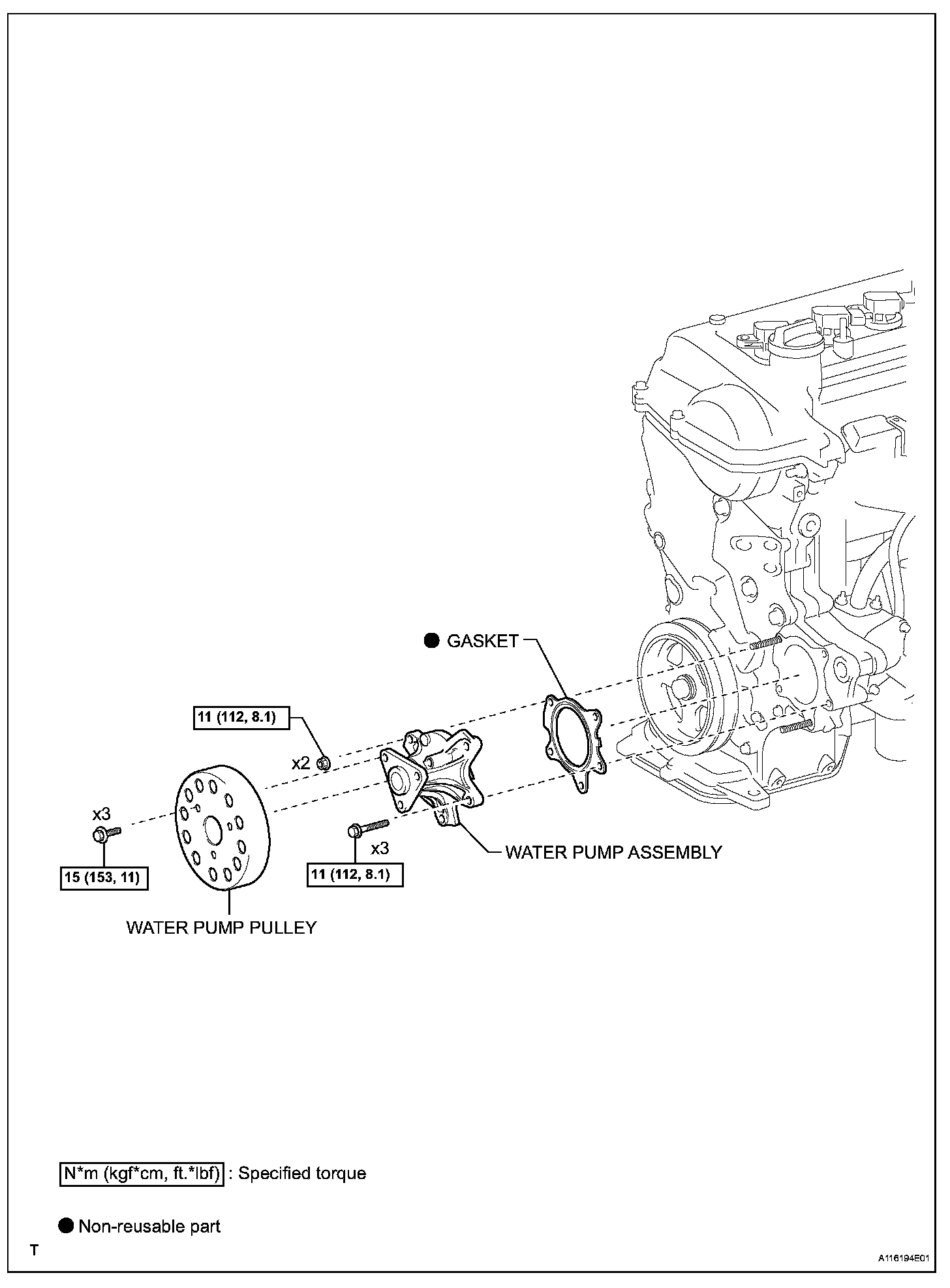 ● GASKET

11 (112, 8.1)

x2

x3

15 (153, 11)

x3

11 (112, 8.1)

WATER PUMP ASSEMBLY

WATER PUMP PULLEY

N*m (kgf*cm, ft.*lbf) : Specified torque

● Non-reusable part

T

A116194E01