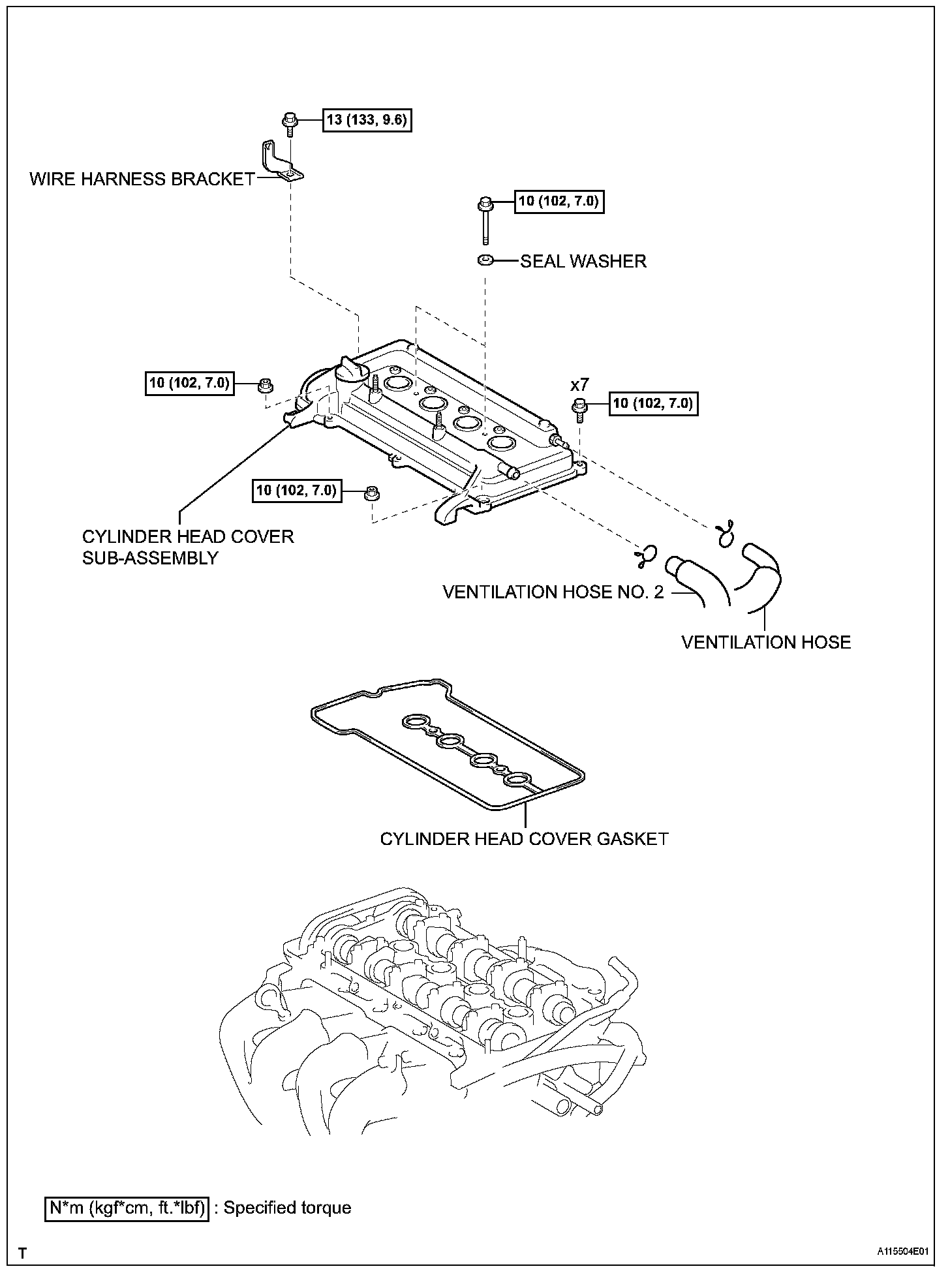 13 (133, 9.6)

WIRE HARNESS BRACKET

10 (102, 7.0)

SEAL WASHER

10 (102, 7.0)

x7

10 (102, 7.0)

10 (102, 7.0)

CYLINDER HEAD COVER SUB-ASSEMBLY

VENTILATION HOSE NO. 2

VENTILATION HOSE

CYLINDER HEAD COVER GASKET

N*m (kgf*cm, ft.*lbf) : Specified torque

T

A115504E01