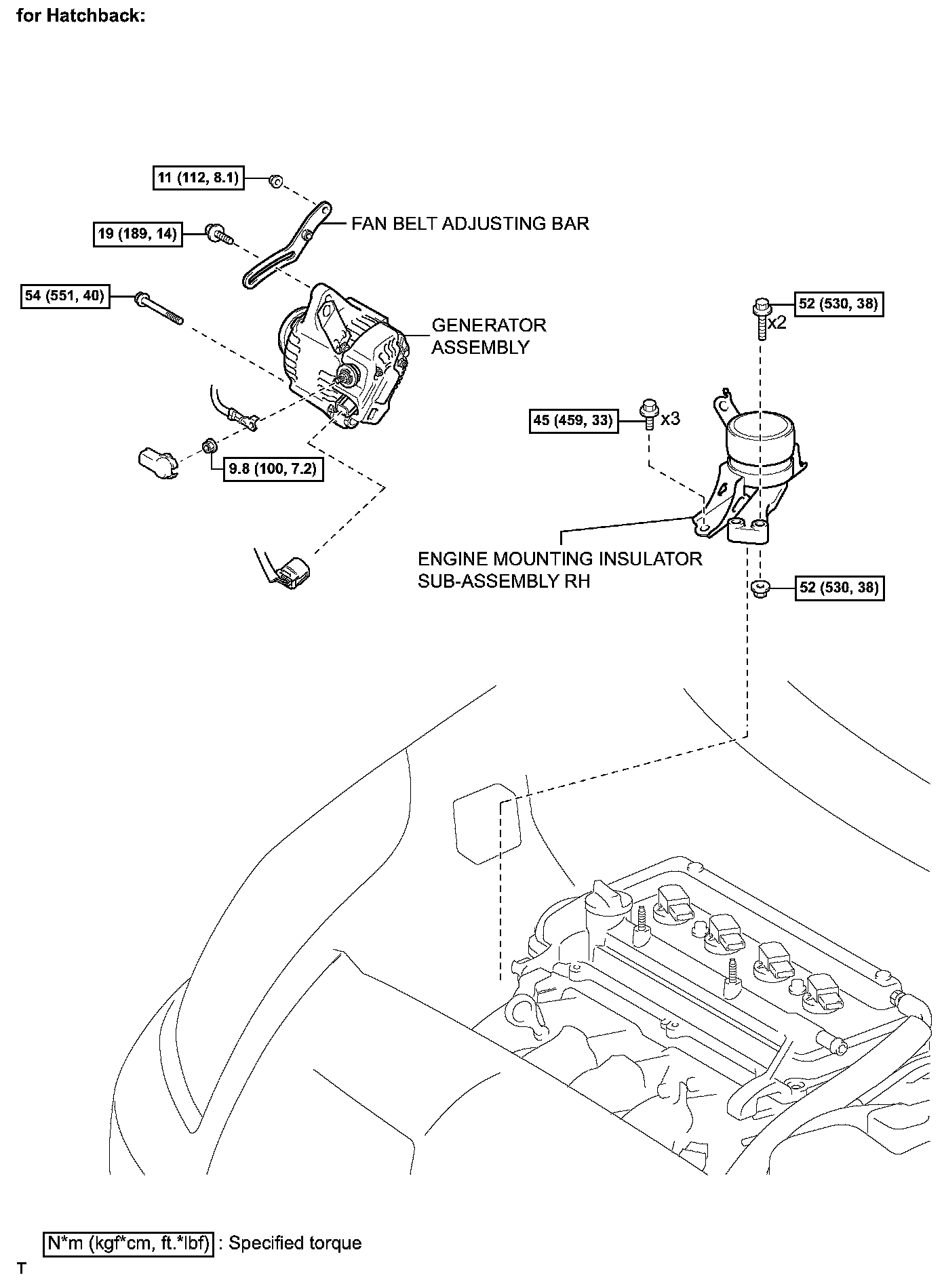 for Hatchback:

11 (112, 8.1)

19 (189, 14)

FAN BELT ADJUSTING BAR

54 (551, 40)

GENERATOR ASSEMBLY

52 (530, 38)

x2

45 (459, 33)

x3

9.8 (100, 7.2)

ENGINE MOUNTING INSULATOR SUB-ASSEMBLY RH

52 (530, 38)

N*m (kgf*cm, ft.*lbf) : Specified torque

T