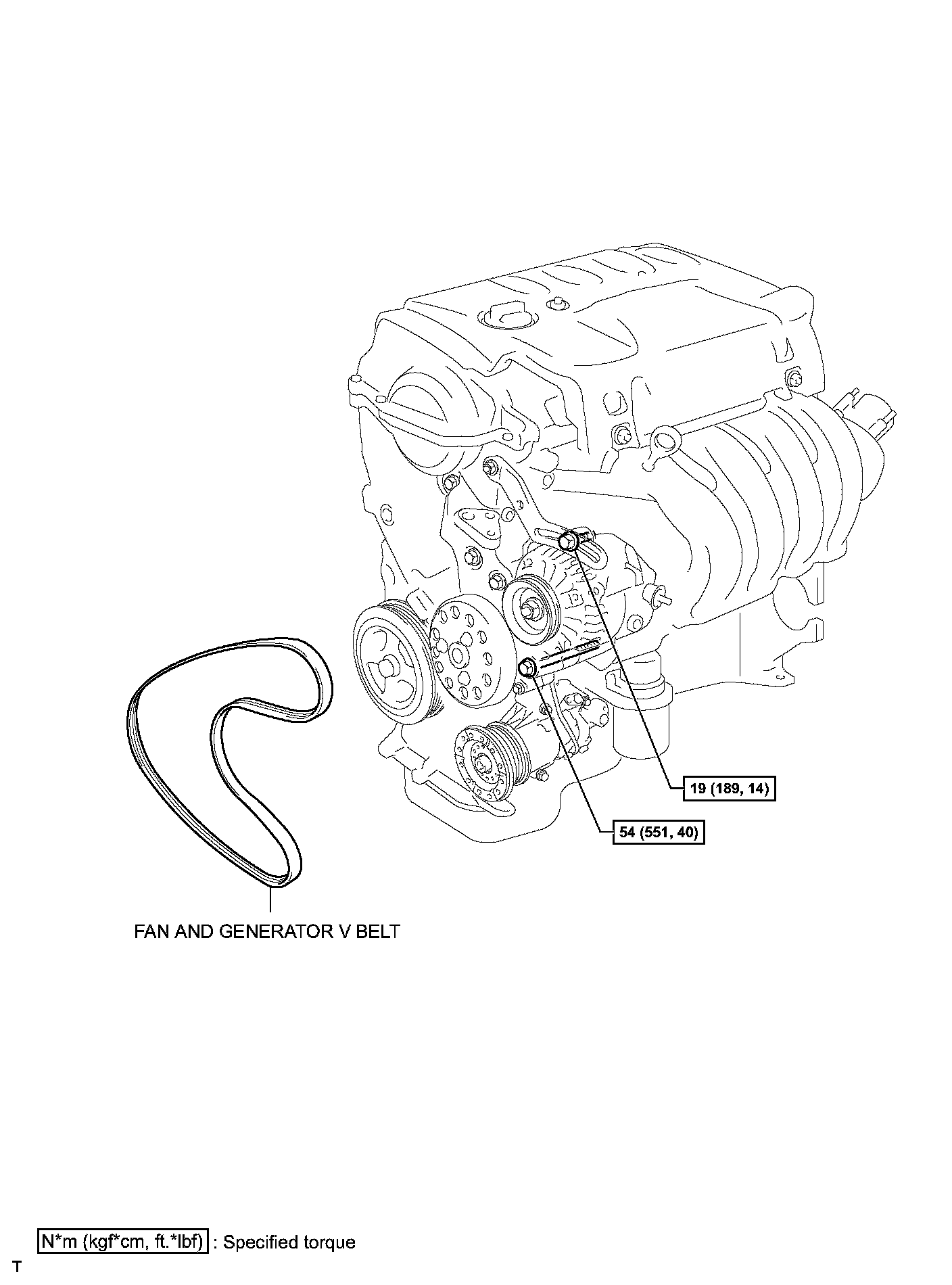 19 (189, 14)

54 (551, 40)

FAN AND GENERATOR V BELT

N*m (kgf*cm, ft.*lbf) : Specified torque

T