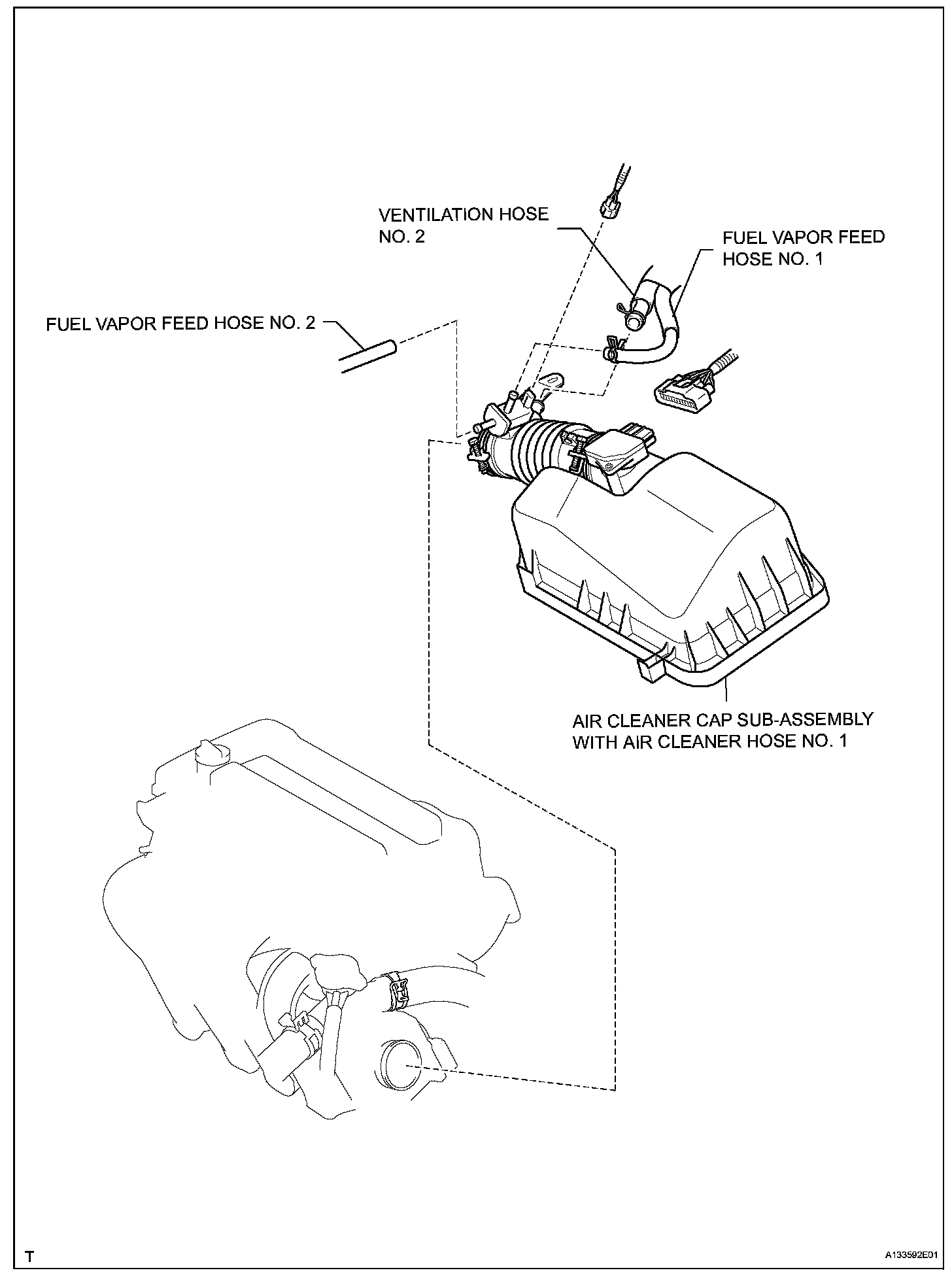 VENTILATION HOSE NO. 2

FUEL VAPOR FEED HOSE NO. 1

FUEL VAPOR FEED HOSE NO. 2

AIR CLEANER CAP SUB-ASSEMBLY WITH AIR CLEANER HOSE NO. 1

T

A133592E01