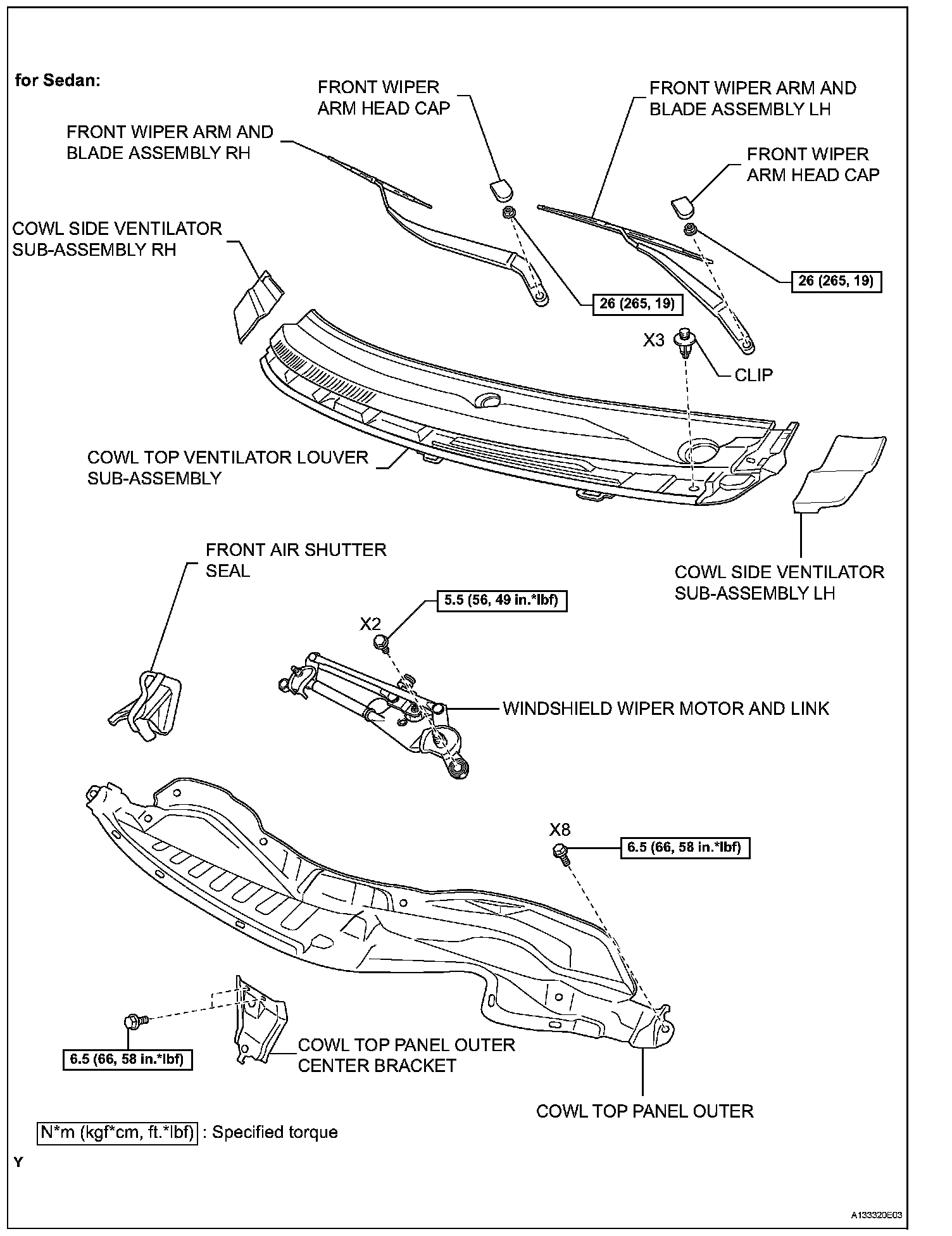 for Sedan:

FRONT WIPER ARM HEAD CAP

FRONT WIPER ARM AND BLADE ASSEMBLY LH

FRONT WIPER ARM AND BLADE ASSEMBLY RH

FRONT WIPER ARM HEAD CAP

COWL SIDE VENTILATOR SUB-ASSEMBLY RH

26 (265, 19)

26 (265, 19)

X3

CLIP

COWL TOP VENTILATOR LOUVER SUB-ASSEMBLY

FRONT AIR SHUTTER SEAL

COWL SIDE VENTILATOR SUB-ASSEMBLY LH

5.5 (56, 49 in.*lbf)

X2

WINDSHIELD WIPER MOTOR AND LINK

X8

6.5 (66, 58 in.*lbf)

6.5 (66, 58 in.*lbf)

COWL TOP PANEL OUTER CENTER BRACKET

COWL TOP PANEL OUTER

N*m (kgf*cm, ft.*lbf) : Specified torque

Y

A133320E03