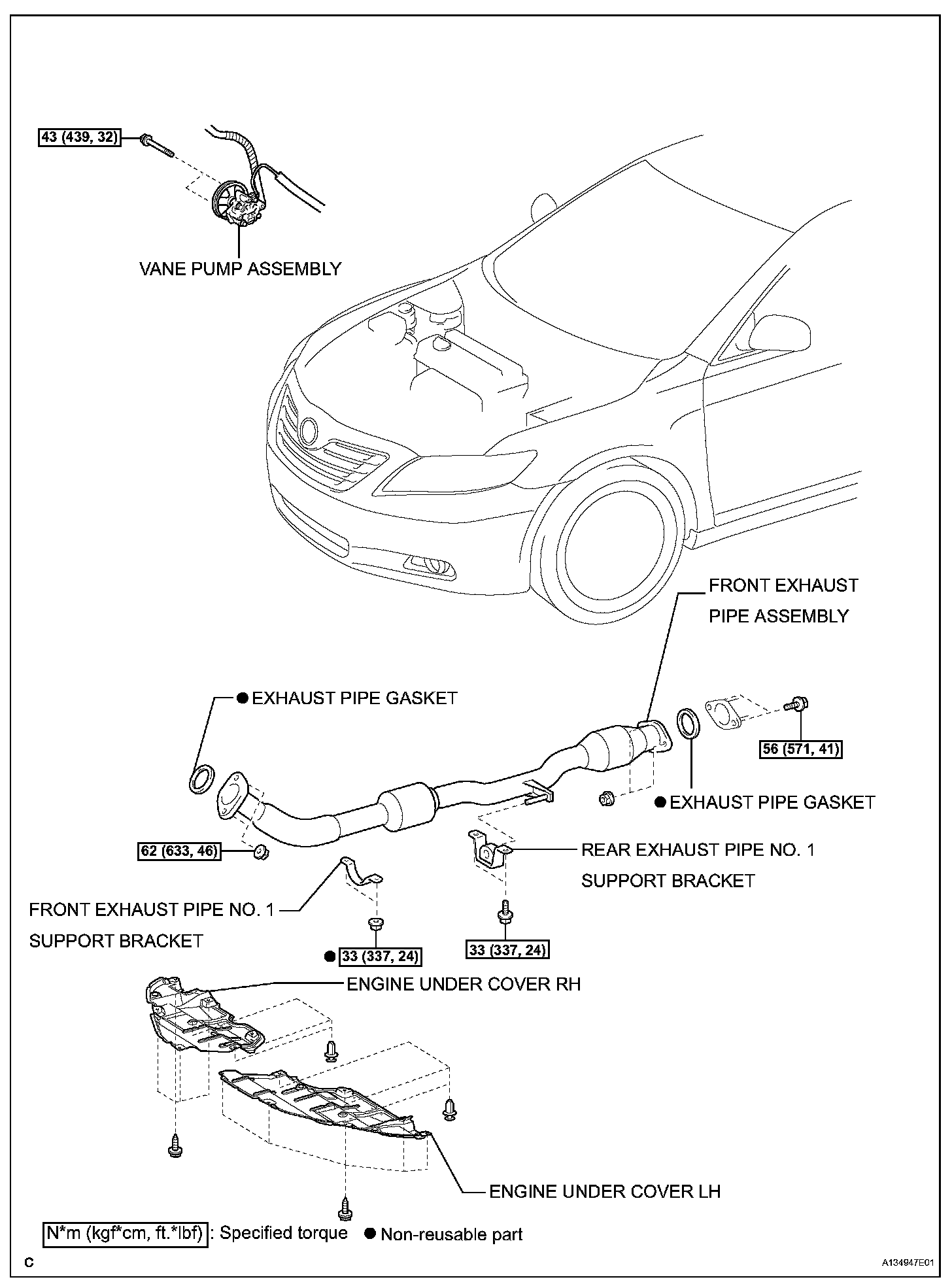 43 (439, 32)

VANE PUMP ASSEMBLY

FRONT EXHAUST PIPE ASSEMBLY

● EXHAUST PIPE GASKET

56 (571, 41)

● EXHAUST PIPE GASKET

62 (633, 46)

REAR EXHAUST PIPE NO. 1 SUPPORT BRACKET

FRONT EXHAUST PIPE NO. 1 SUPPORT BRACKET

● 33 (337, 24)

33 (337, 24)

ENGINE UNDER COVER RH

ENGINE UNDER COVER LH

N*m (kgf*cm, ft.*lbf) : Specified torque ● Non-reusable part

C

A134947E01