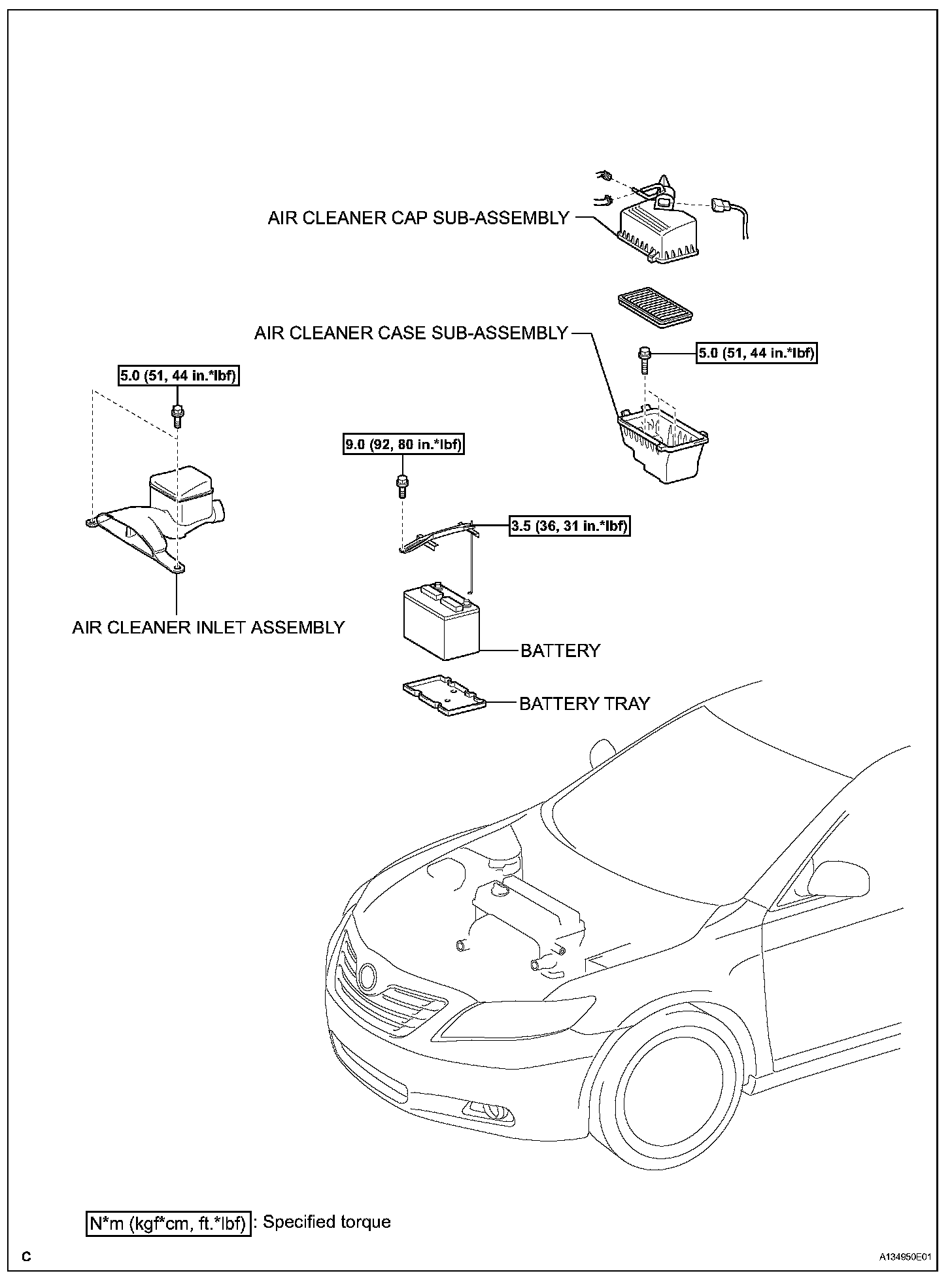 AIR CLEANER CAP SUB-ASSEMBLY

AIR CLEANER CASE SUB-ASSEMBLY

5.0 (51, 44 in.*lbf)

5.0 (51, 44 in.*lbf)

9.0 (92, 80 in.*lbf)

3.5 (36, 31 in.*lbf)

AIR CLEANER INLET ASSEMBLY

BATTERY

BATTERY TRAY

N*m (kgf*cm, ft.*lbf) : Specified torque

C

A134950E01