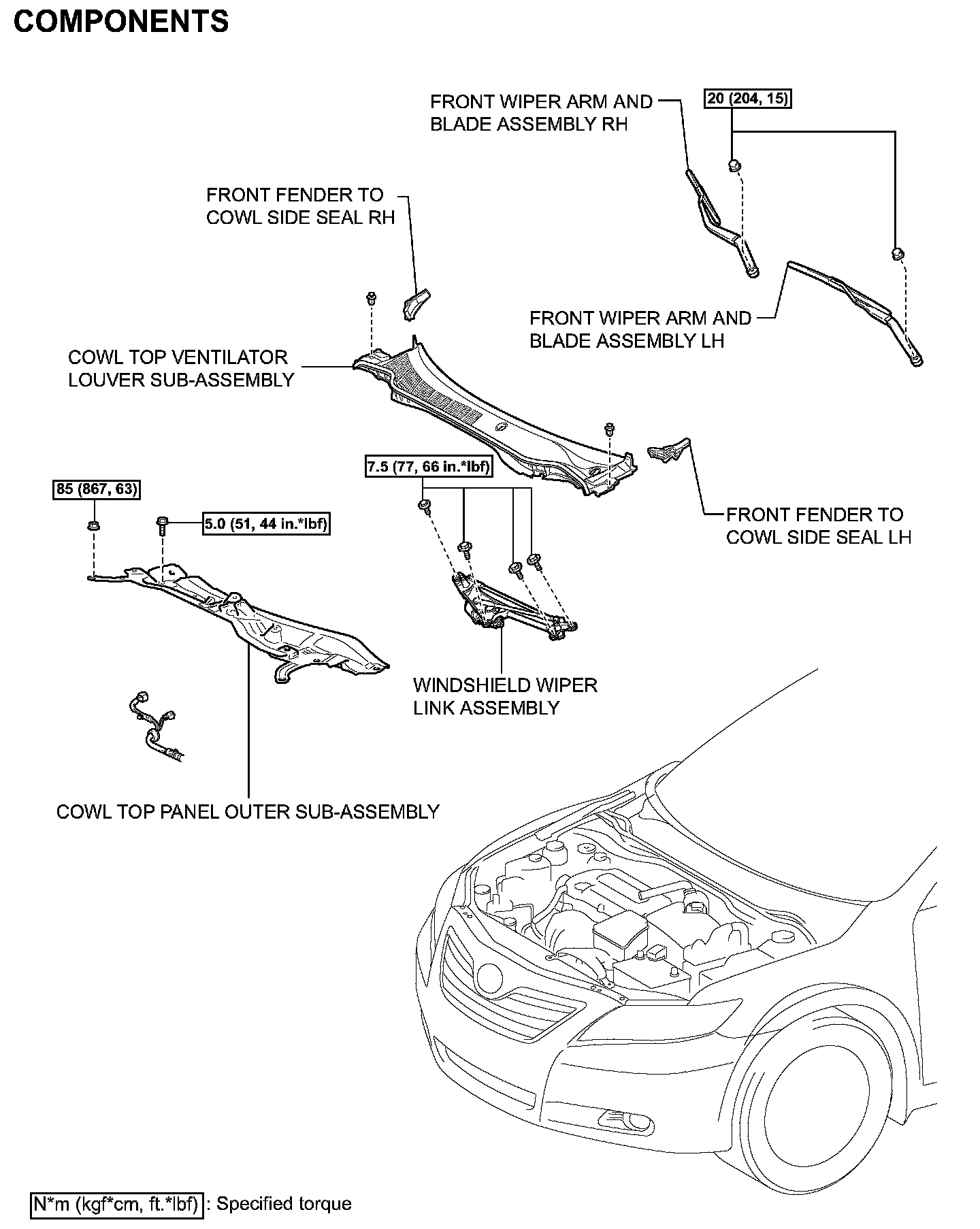 COMPONENTS

FRONT WIPER ARM AND BLADE ASSEMBLY RH

20 (204, 15)

FRONT FENDER TO COWL SIDE SEAL RH

FRONT WIPER ARM AND BLADE ASSEMBLY LH

COWL TOP VENTILATOR LOUVER SUB-ASSEMBLY

7.5 (77, 66 in.*lbf)

85 (867, 63)

5.0 (51, 44 in.*lbf)

FRONT FENDER TO COWL SIDE SEAL LH

WINDSHIELD WIPER LINK ASSEMBLY

COWL TOP PANEL OUTER SUB-ASSEMBLY

N*m (kgf*cm, ft.*lbf) : Specified torque