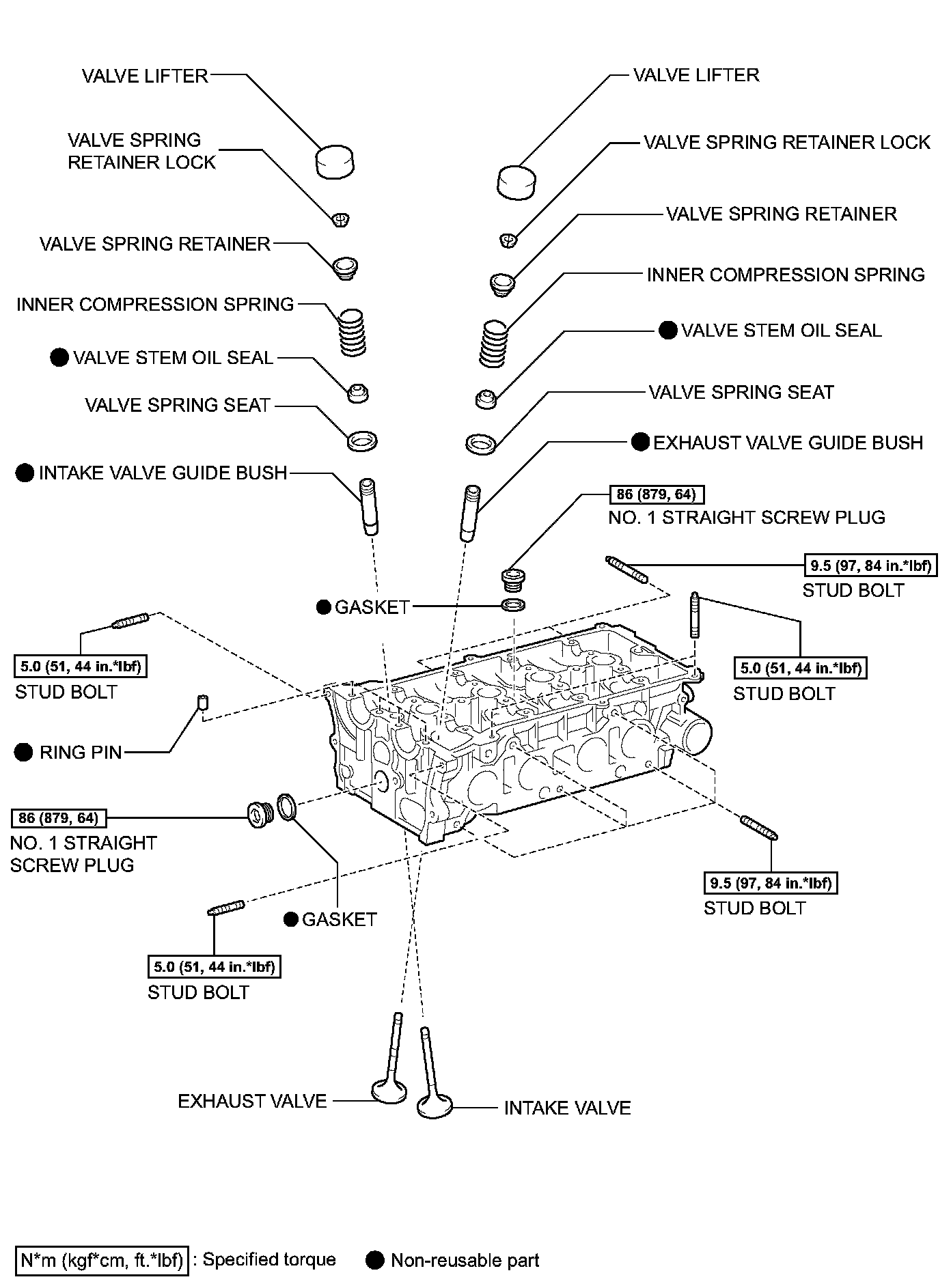 VALVE LIFTER

VALVE SPRING RETAINER LOCK

VALVE SPRING RETAINER

INNER COMPRESSION SPRING

● VALVE STEM OIL SEAL

VALVE SPRING SEAT

● INTAKE VALVE GUIDE BUSH

VALVE LIFTER

VALVE SPRING RETAINER LOCK

VALVE SPRING RETAINER

INNER COMPRESSION SPRING

● VALVE STEM OIL SEAL

VALVE SPRING SEAT

● EXHAUST VALVE GUIDE BUSH

86 (879, 64)
NO. 1 STRAIGHT SCREW PLUG

9.5 (97, 84 in.*lbf)
STUD BOLT

● GASKET

5.0 (51, 44 in.*lbf)
STUD BOLT

5.0 (51, 44 in.*lbf)
STUD BOLT

● RING PIN

86 (879, 64)
NO. 1 STRAIGHT SCREW PLUG

● GASKET

9.5 (97, 84 in.*lbf)
STUD BOLT

5.0 (51, 44 in.*lbf)
STUD BOLT

EXHAUST VALVE

INTAKE VALVE

N*m (kgf*cm, ft.*lbf) : Specified torque ● Non-reusable part