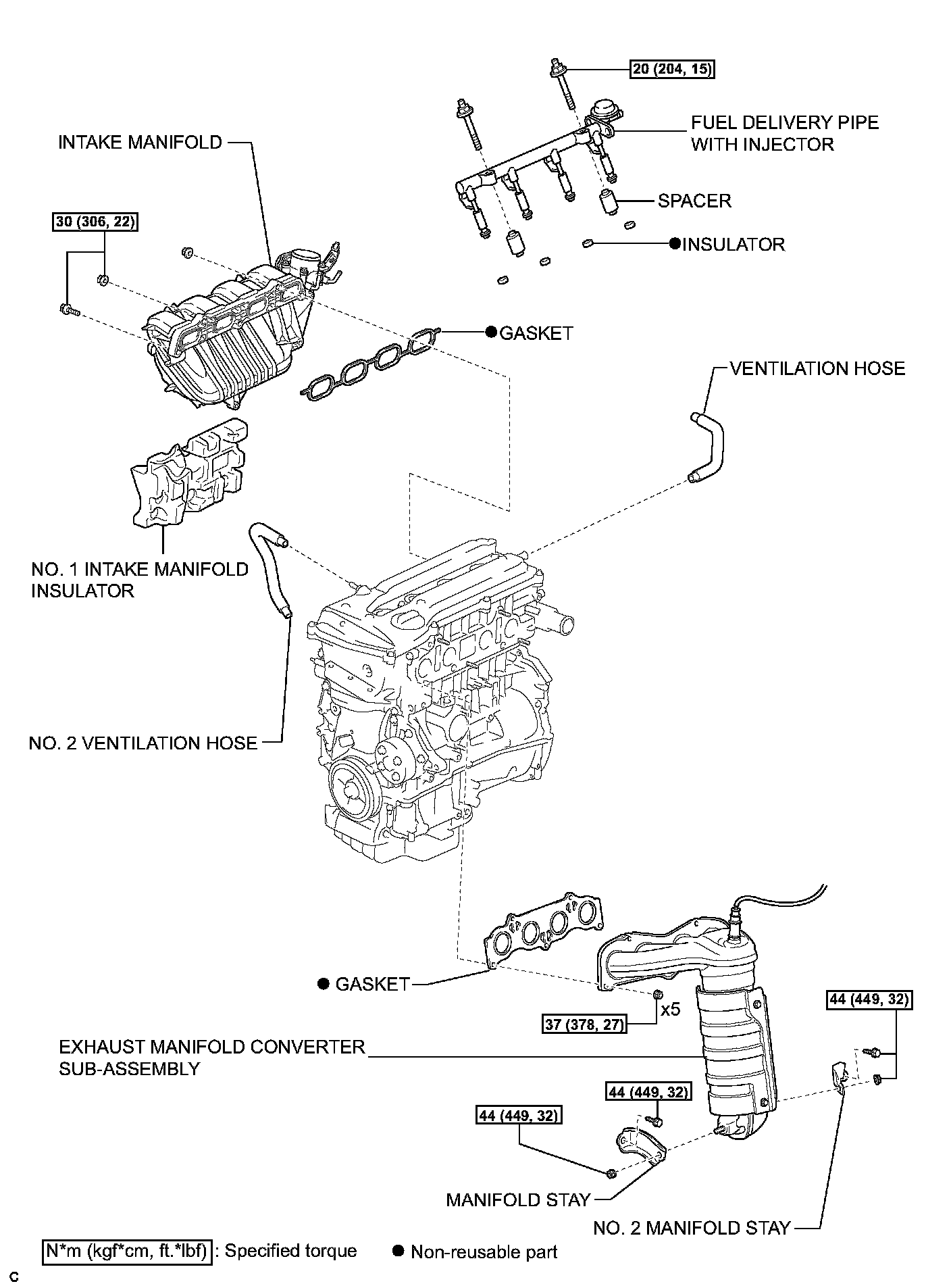 20 (204, 15)

FUEL DELIVERY PIPE WITH INJECTOR

INTAKE MANIFOLD

SPACER

30 (306, 22)

● INSULATOR

● GASKET

VENTILATION HOSE

NO. 1 INTAKE MANIFOLD INSULATOR

NO. 2 VENTILATION HOSE

● GASKET

x5

37 (378, 27)

44 (449, 32)

EXHAUST MANIFOLD CONVERTER SUB-ASSEMBLY

44 (449, 32)

44 (449, 32)

MANIFOLD STAY

NO. 2 MANIFOLD STAY

N*m (kgf*cm, ft.*lbf) : Specified torque

● Non-reusable part

C