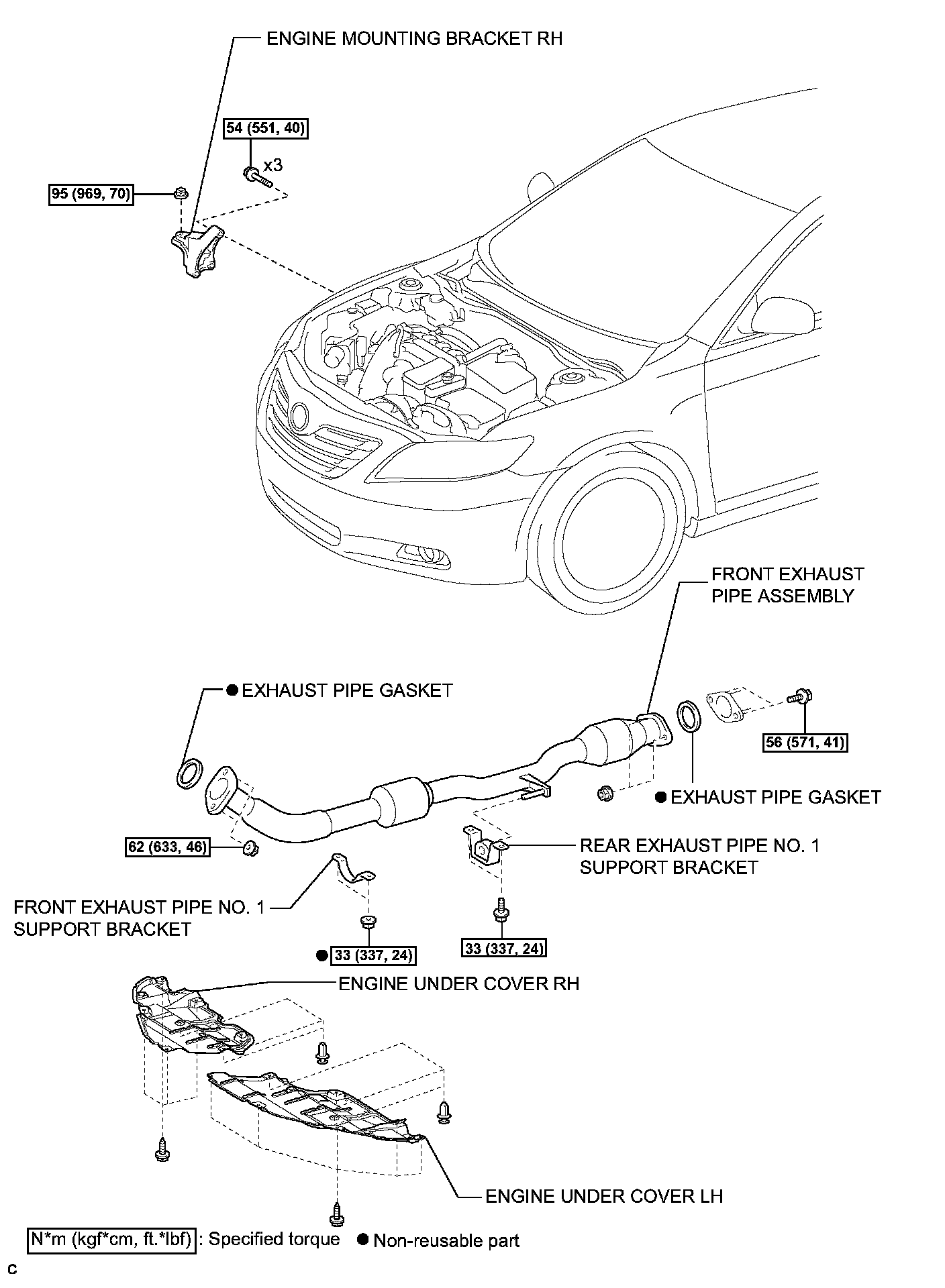 ENGINE MOUNTING BRACKET RH

54 (551, 40)

x3

95 (969, 70)

FRONT EXHAUST PIPE ASSEMBLY

● EXHAUST PIPE GASKET

56 (571, 41)

● EXHAUST PIPE GASKET

62 (633, 46)

REAR EXHAUST PIPE NO. 1 SUPPORT BRACKET

FRONT EXHAUST PIPE NO. 1 SUPPORT BRACKET

● 33 (337, 24)

33 (337, 24)

ENGINE UNDER COVER RH

ENGINE UNDER COVER LH

N*m (kgf*cm, ft.*lbf) : Specified torque ● Non-reusable part

C