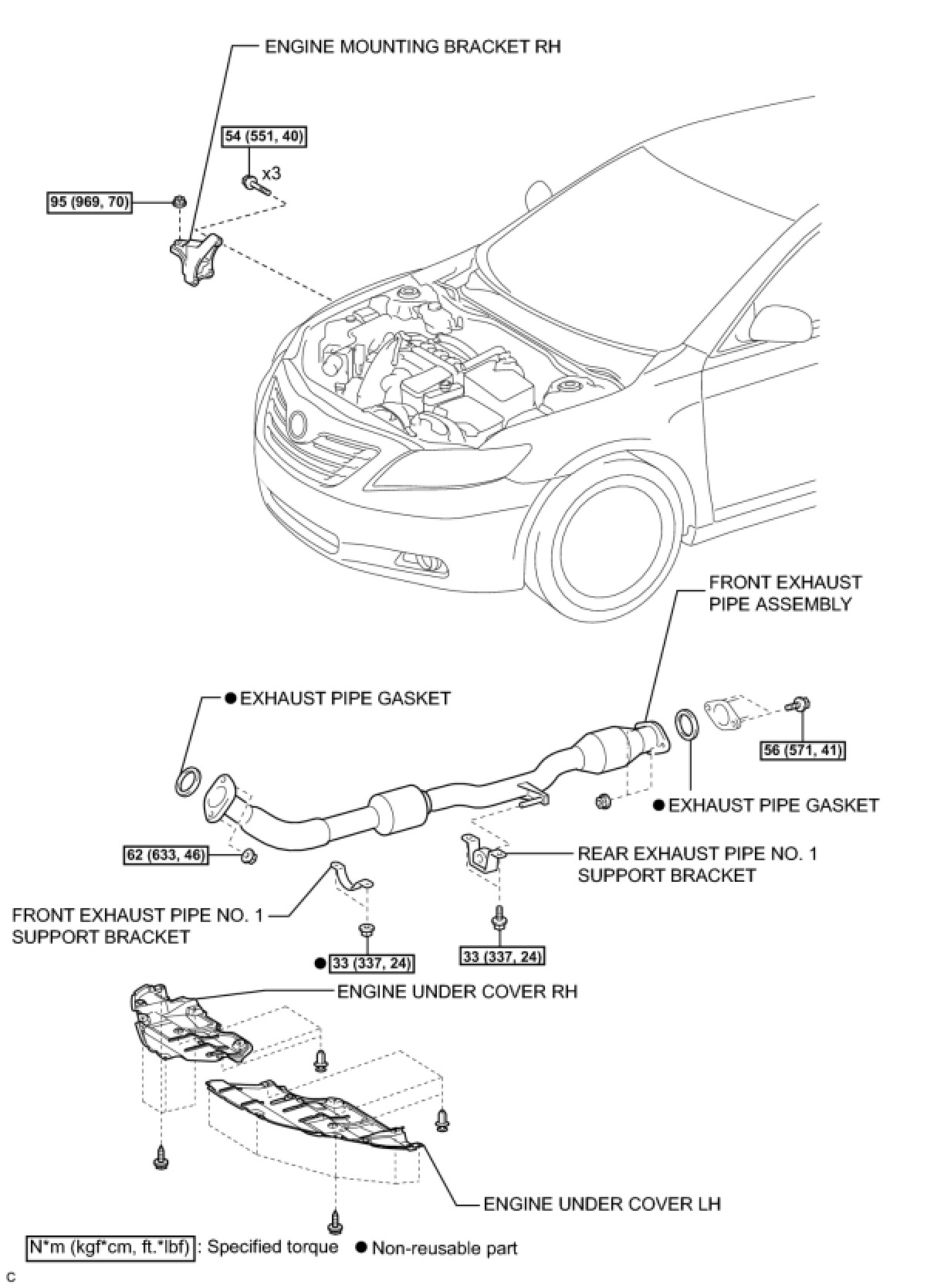 ENGINE MOUNTING BRACKET RH

54 (551, 40)

x3

95 (969, 70)

FRONT EXHAUST PIPE ASSEMBLY

● EXHAUST PIPE GASKET

56 (571, 41)

● EXHAUST PIPE GASKET

62 (633, 46)

REAR EXHAUST PIPE NO. 1 SUPPORT BRACKET

FRONT EXHAUST PIPE NO. 1 SUPPORT BRACKET

● 33 (337, 24)

33 (337, 24)

ENGINE UNDER COVER RH

ENGINE UNDER COVER LH

N*m (kgf*cm, ft.*lbf) : Specified torque ● Non-reusable part

C