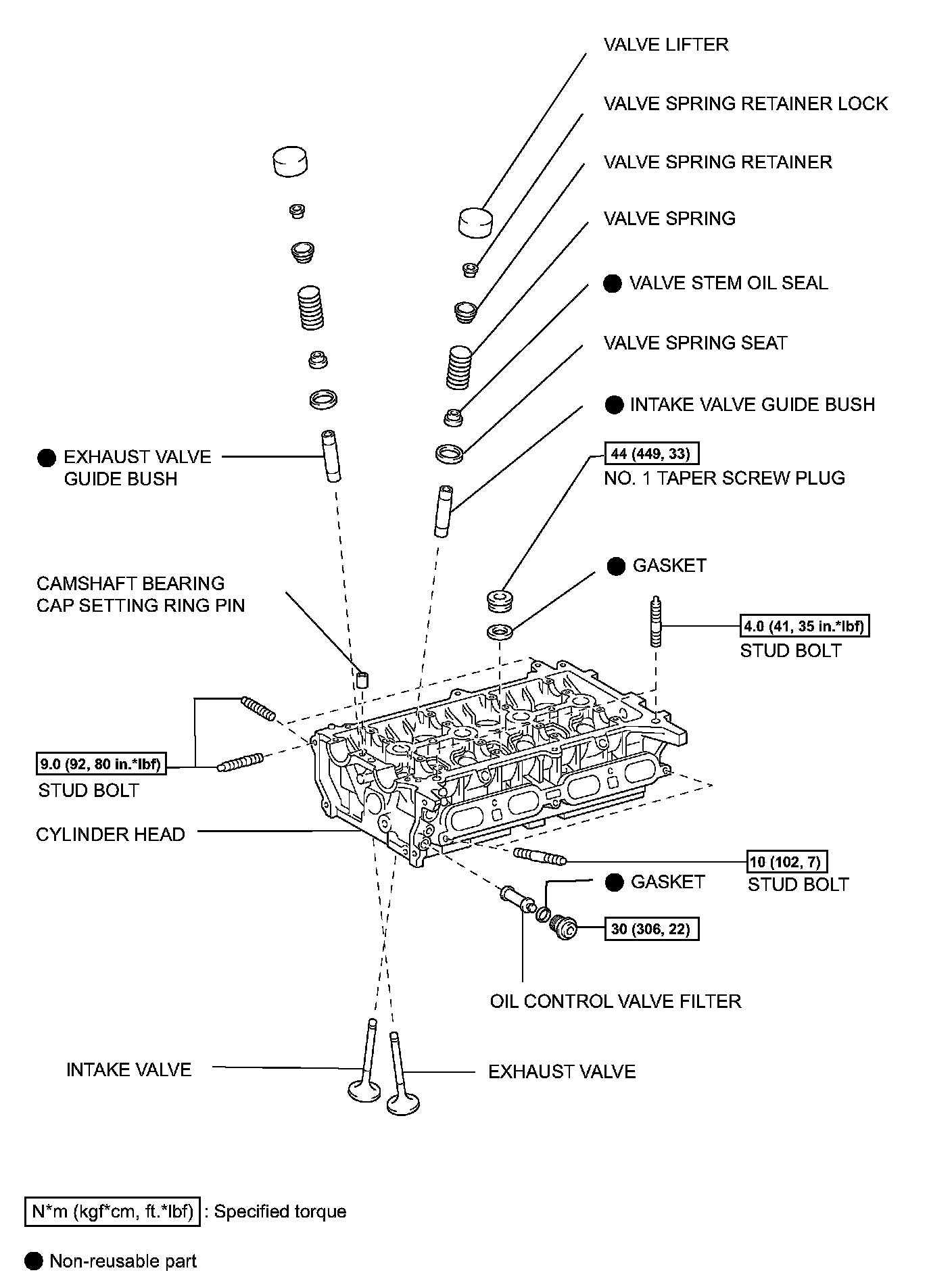 VALVE LIFTER

VALVE SPRING RETAINER LOCK

VALVE SPRING RETAINER

VALVE SPRING

● VALVE STEM OIL SEAL

VALVE SPRING SEAT

● INTAKE VALVE GUIDE BUSH

● EXHAUST VALVE GUIDE BUSH

44 (449, 33)
NO. 1 TAPER SCREW PLUG

● GASKET

CAMSHAFT BEARING CAP SETTING RING PIN

4.0 (41, 35 in.*lbf)
STUD BOLT

9.0 (92, 80 in.*lbf)
STUD BOLT

CYLINDER HEAD

10 (102, 7)
STUD BOLT

● GASKET

30 (306, 22)

OIL CONTROL VALVE FILTER

INTAKE VALVE

EXHAUST VALVE

N*m (kgf*cm, ft.*lbf) : Specified torque

● Non-reusable part