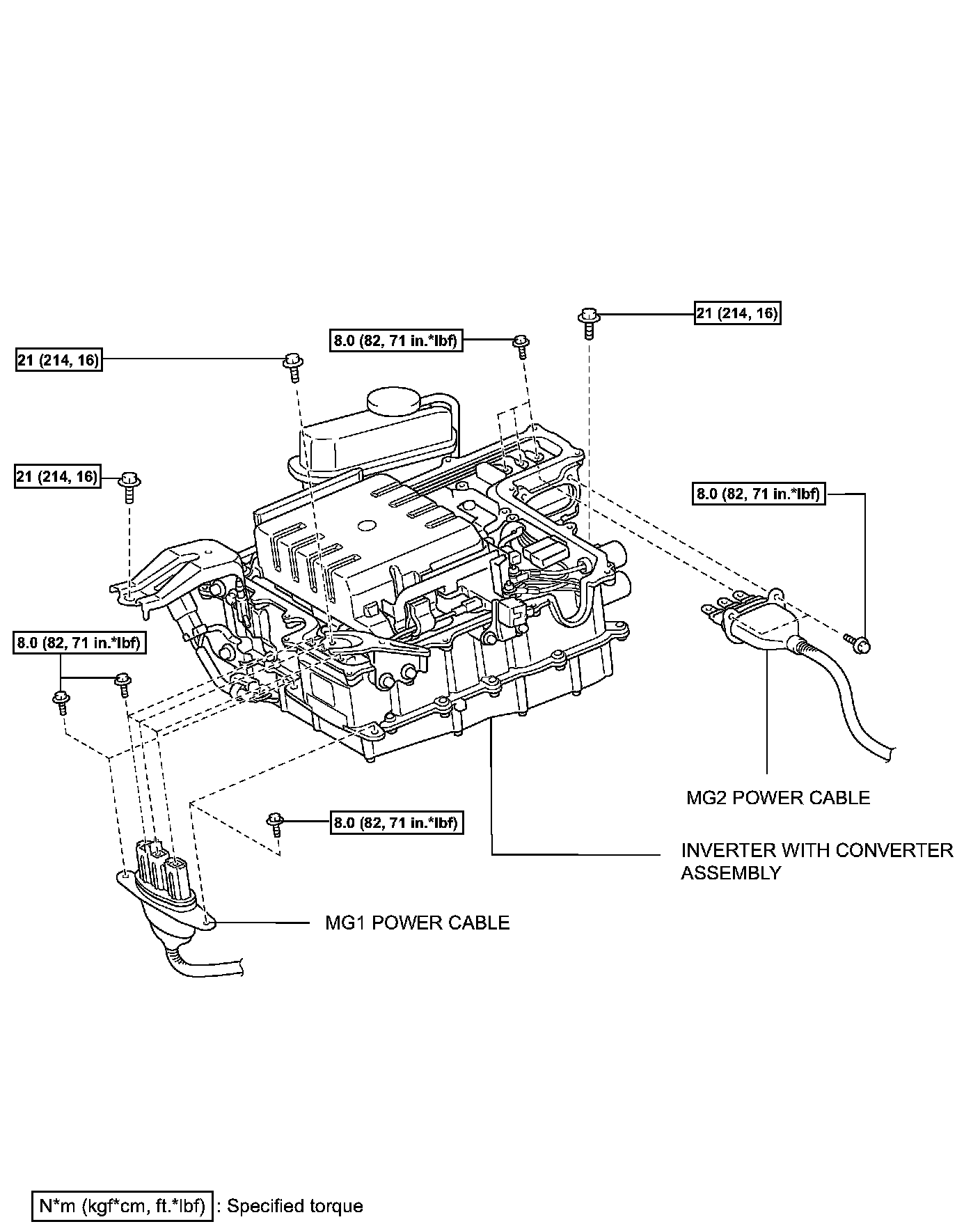 21 (214, 16)

8.0 (82, 71 in.*lbf)

21 (214, 16)

21 (214, 16)

8.0 (82, 71 in.*lbf)

8.0 (82, 71 in.*lbf)

MG2 POWER CABLE

8.0 (82, 71 in.*lbf)

INVERTER WITH CONVERTER ASSEMBLY

MG1 POWER CABLE

N*m (kgf*cm, ft.*lbf) : Specified torque