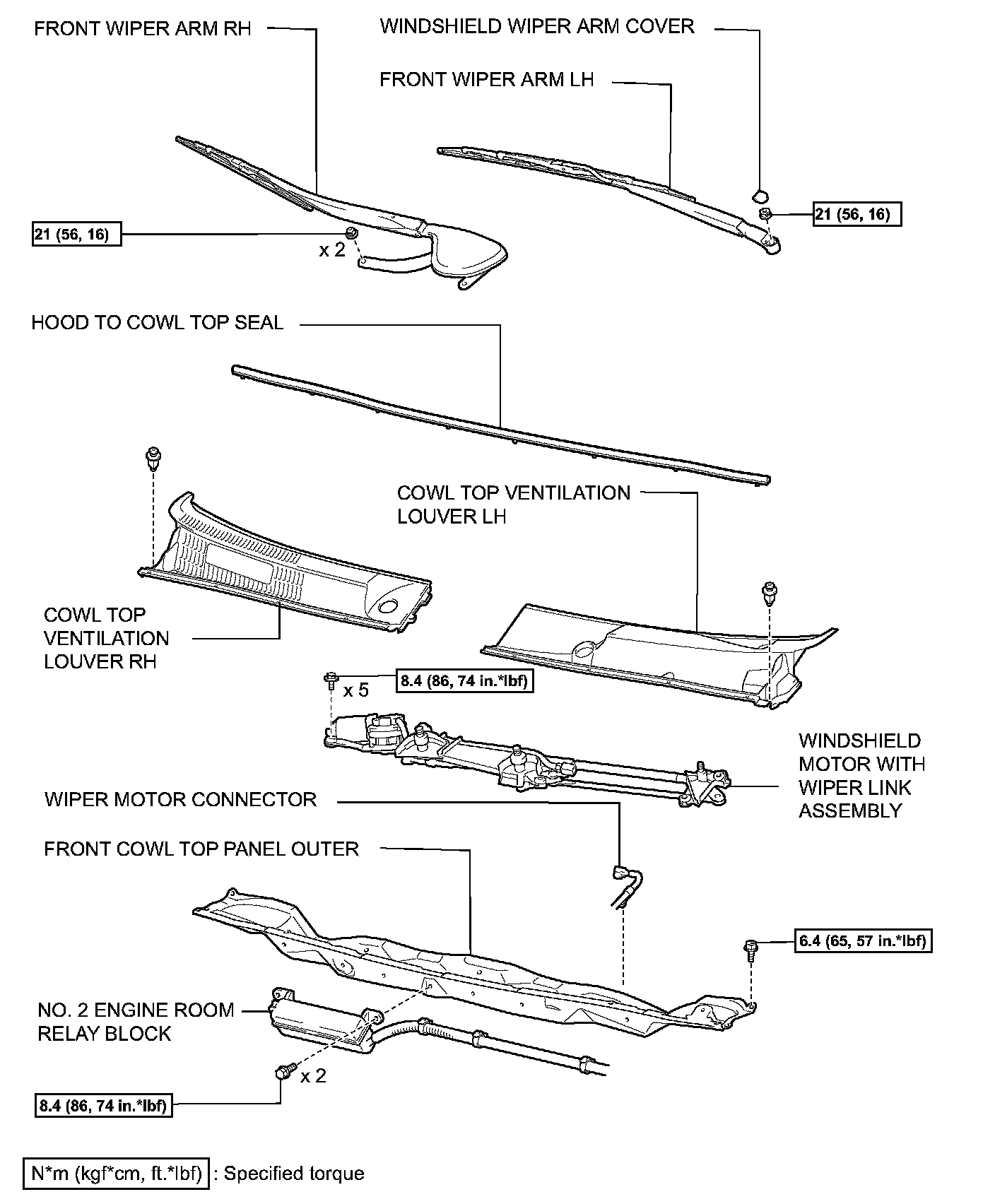 FRONT WIPER ARM RH

WINDSHIELD WIPER ARM COVER

FRONT WIPER ARM LH

21 (56, 16)

x 2

21 (56, 16)

HOOD TO COWL TOP SEAL

COWL TOP VENTILATION LOUVER LH

COWL TOP VENTILATION LOUVER RH

x 5

8.4 (86, 74 in.*lbf)

WINDSHIELD MOTOR WITH WIPER LINK ASSEMBLY

WIPER MOTOR CONNECTOR

FRONT COWL TOP PANEL OUTER

6.4 (65, 57 in.*lbf)

NO. 2 ENGINE ROOM RELAY BLOCK

x 2

8.4 (86, 74 in.*lbf)

N*m (kgf*cm, ft.*lbf) : Specified torque