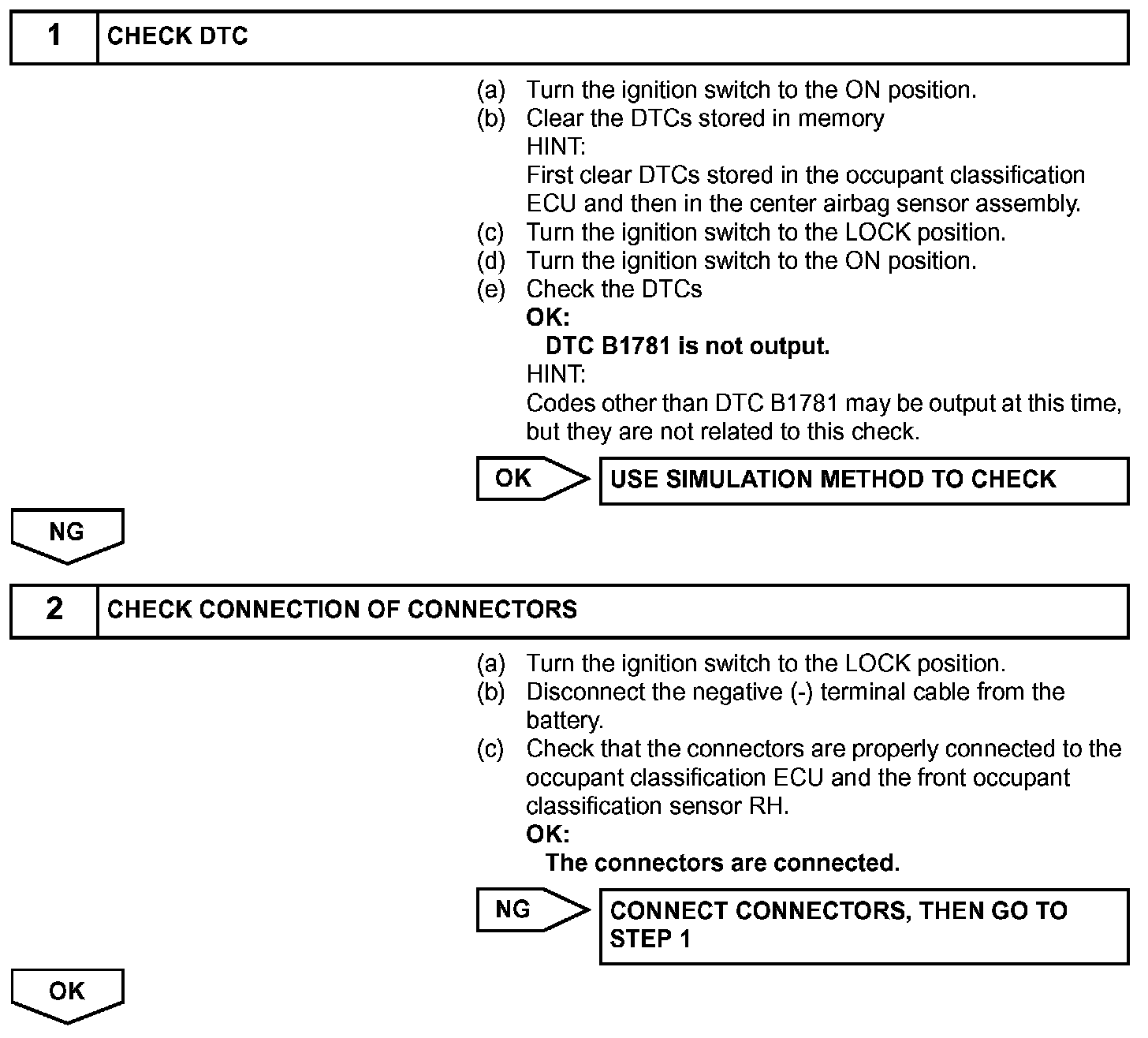 1 CHECK DTC

(a) Turn the ignition switch to the ON position.
(b) Clear the DTCs stored in memory
HINT:
First clear DTCs stored in the occupant classification ECU and then in the center airbag sensor assembly.
(c) Turn the ignition switch to the LOCK position.
(d) Turn the ignition switch to the ON position.
(e) Check the DTCs
OK:
DTC B1781 is not output.
HINT:
Codes other than DTC B1781 may be output at this time, but they are not related to this check.

OK USE SIMULATION METHOD TO CHECK

NG

2 CHECK CONNECTION OF CONNECTORS

(a) Turn the ignition switch to the LOCK position.
(b) Disconnect the negative (-) terminal cable from the battery.
(c) Check that the connectors are properly connected to the occupant classification ECU and the front occupant classification sensor RH.
OK:
The connectors are connected.

NG CONNECT CONNECTORS, THEN GO TO STEP 1

OK