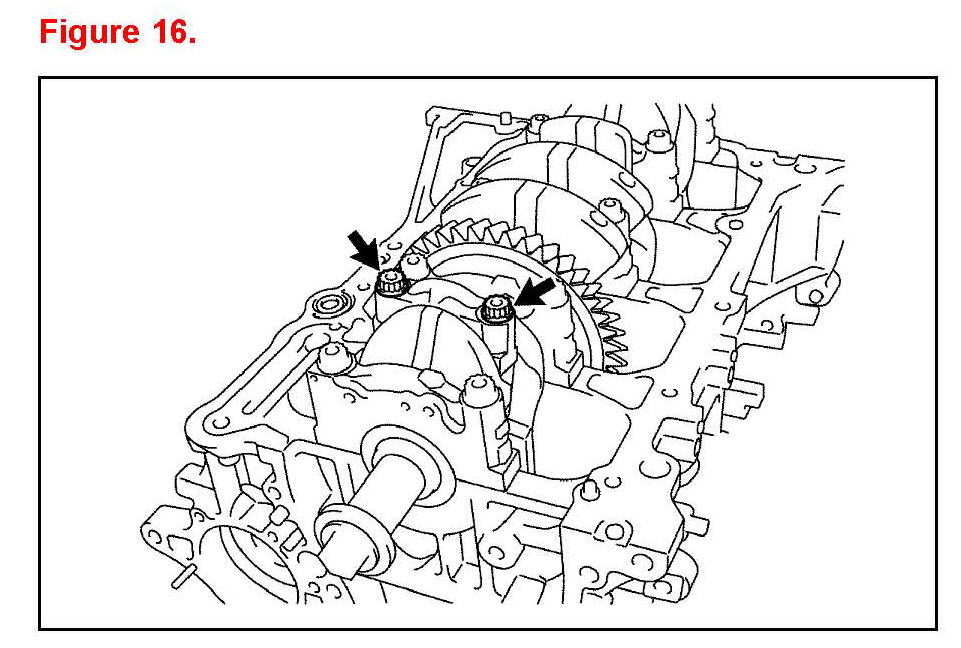 Figure 16.