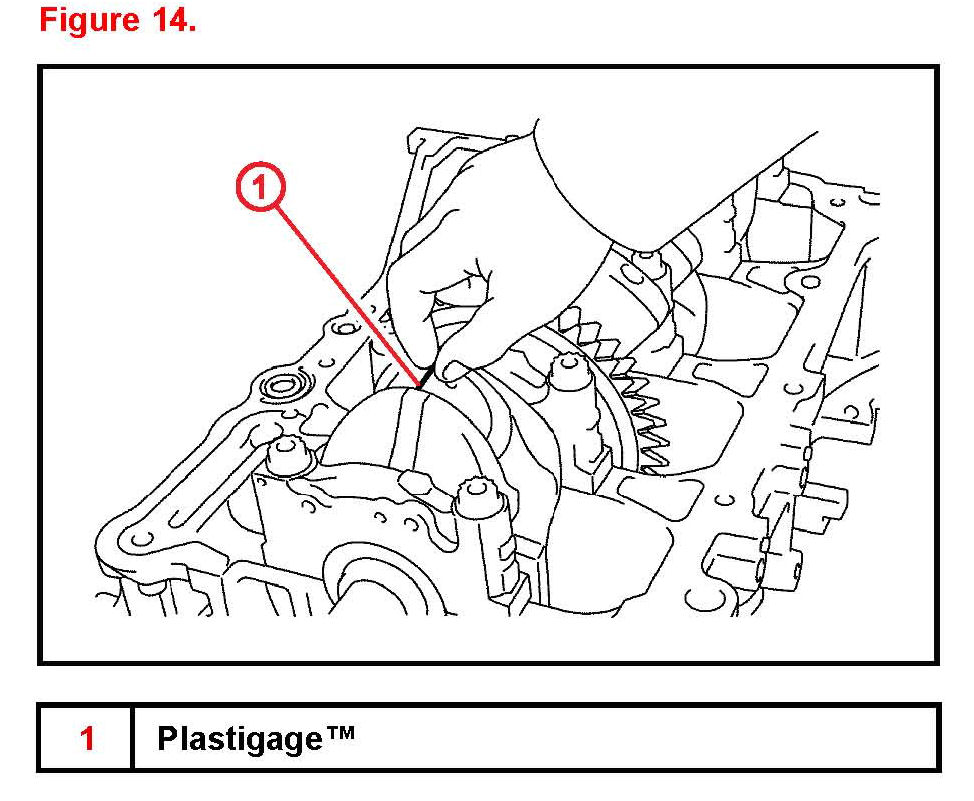 Figure 14.

1

| 1 | Plastigage™ |
|---|---|