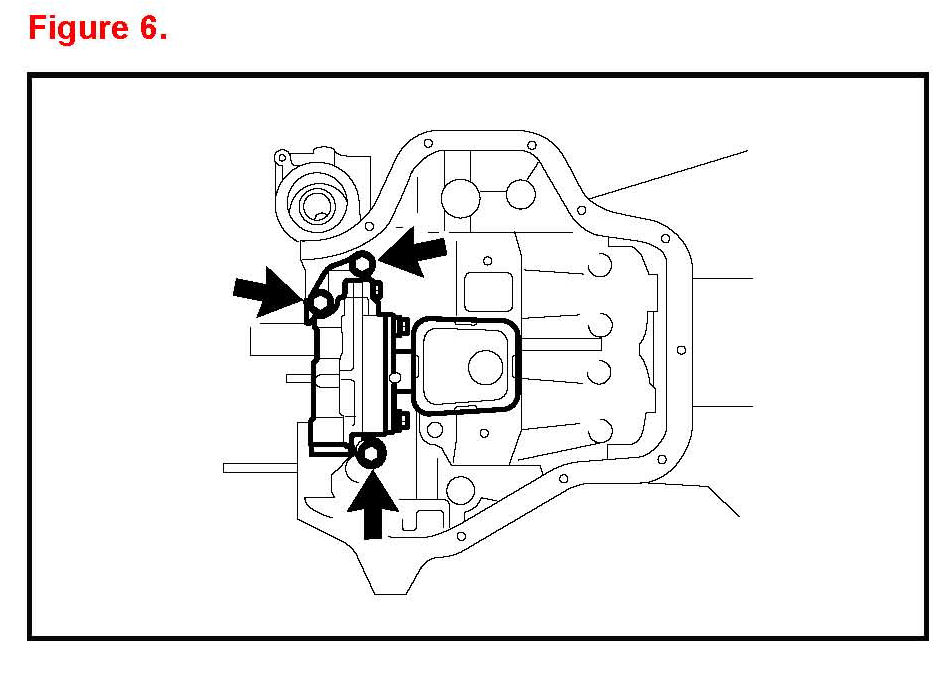 Figure 6.