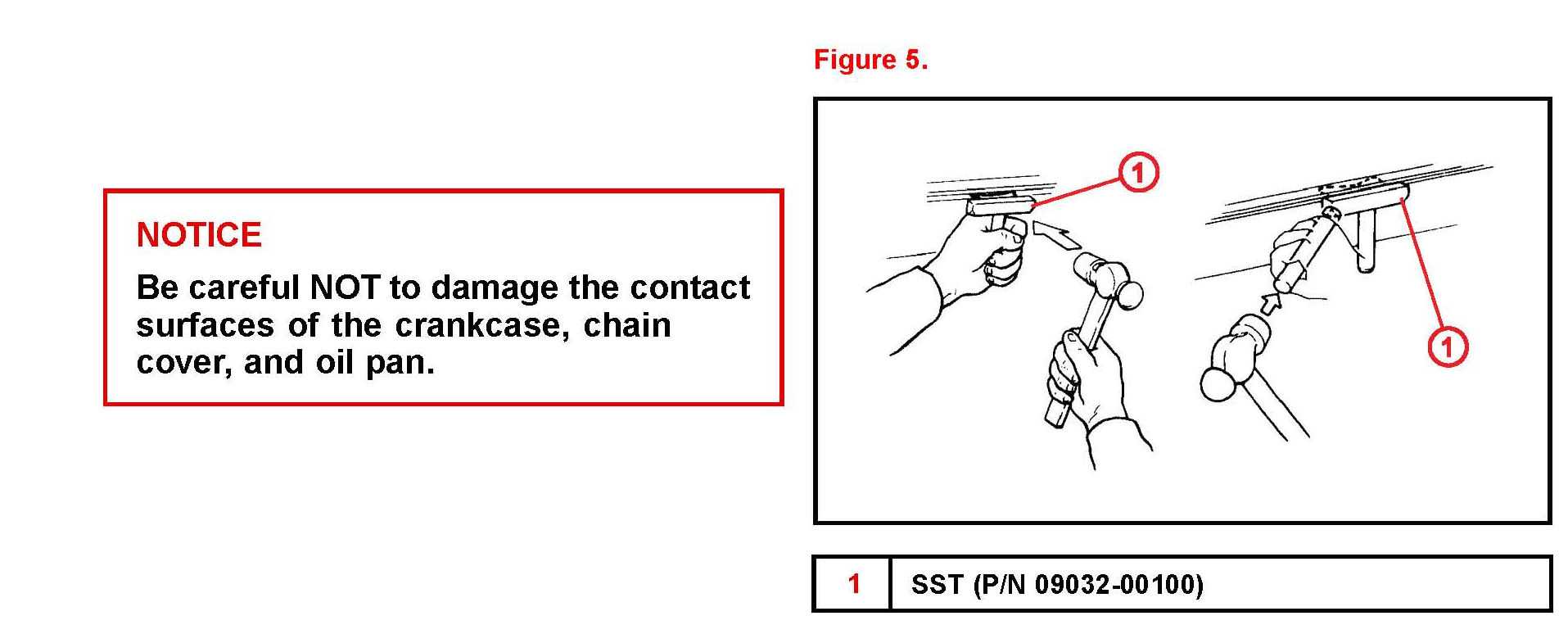 NOTICE

Be careful NOT to damage the contact surfaces of the crankcase, chain cover, and oil pan.

Figure 5.

1

1

| 1 | SST (P/N 09032-00100) |
|---|---|