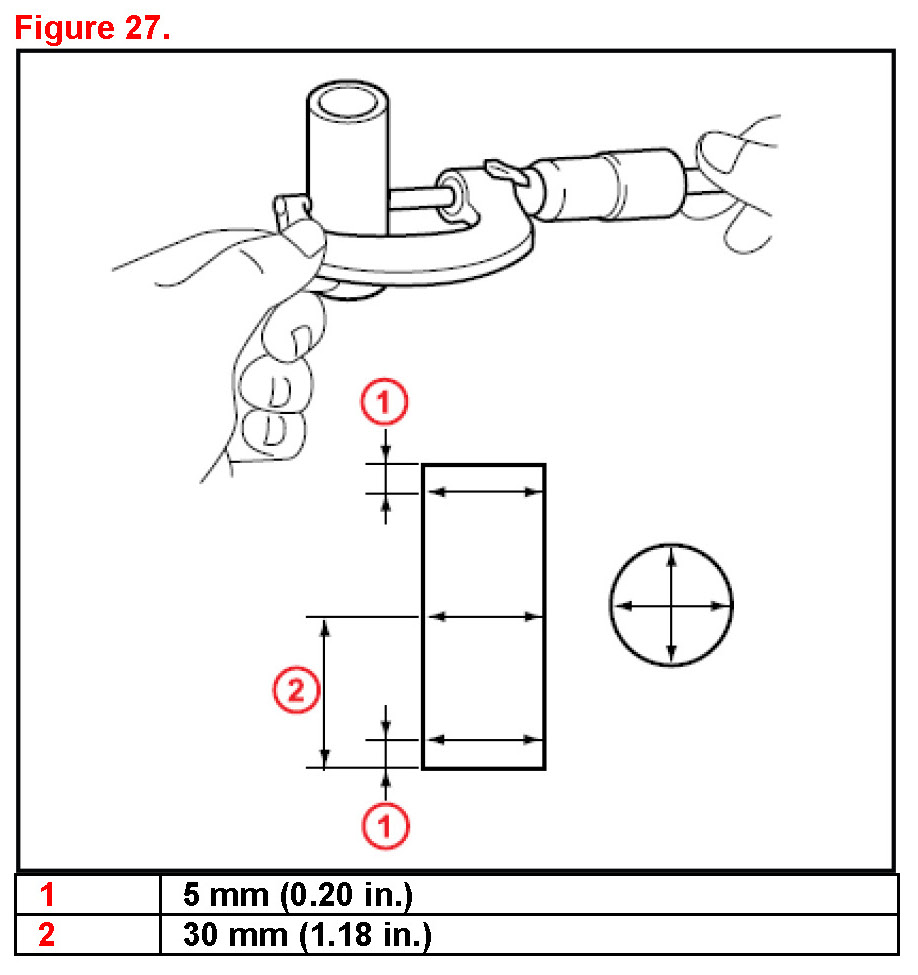 Figure 27.

1

2

1

| 1 | 5 mm (0.20 in.) |
|---|---|
| 2 | 30 mm (1.18 in.) |