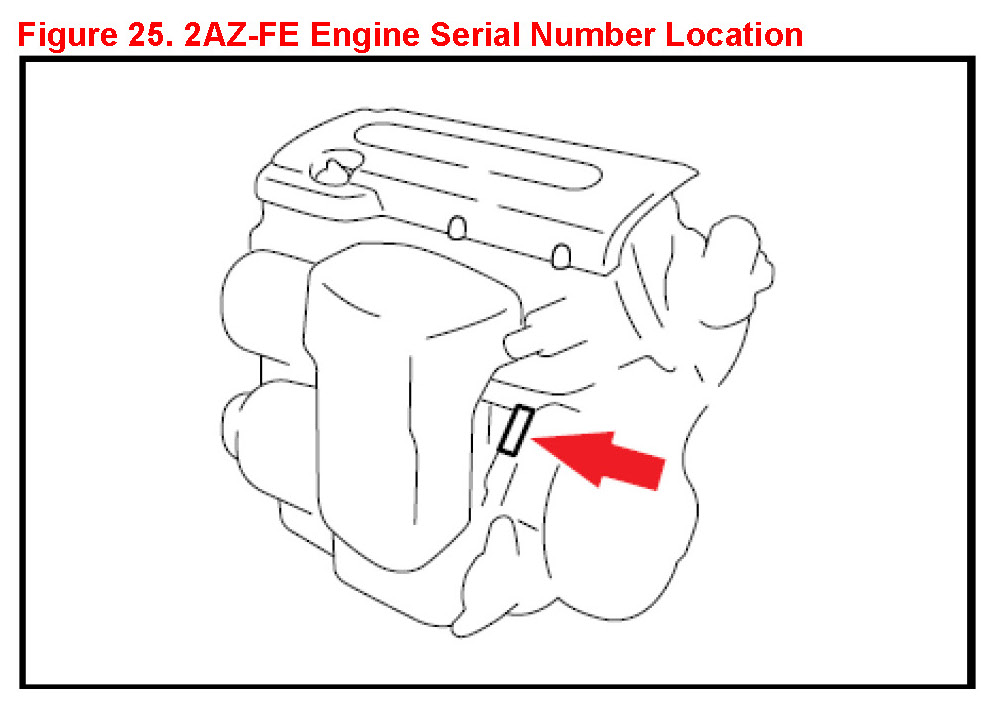 Figure 25. 2AZ-FE Engine Serial Number Location