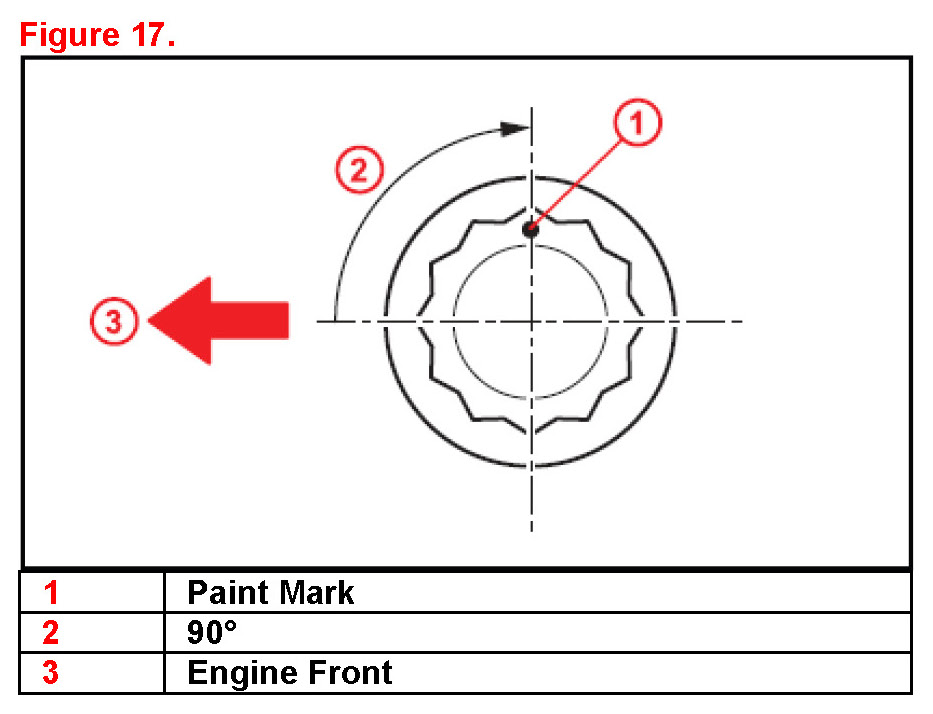 Figure 17.

2

1

3

| 1 | Paint Mark |
|---|---|
| 2 | 90° |
| 3 | Engine Front |