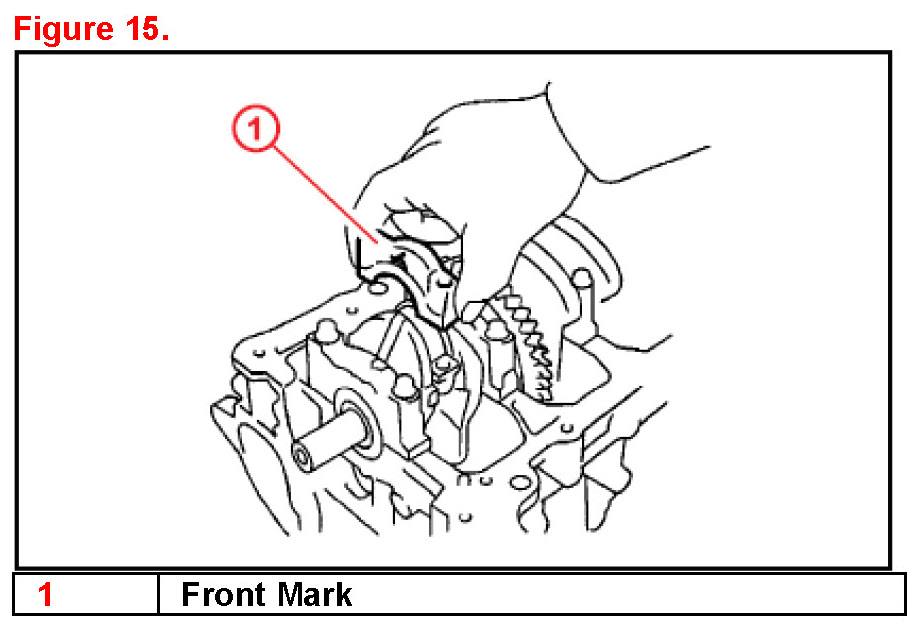 Figure 15.

1

| 1 | Front Mark |
|---|---|