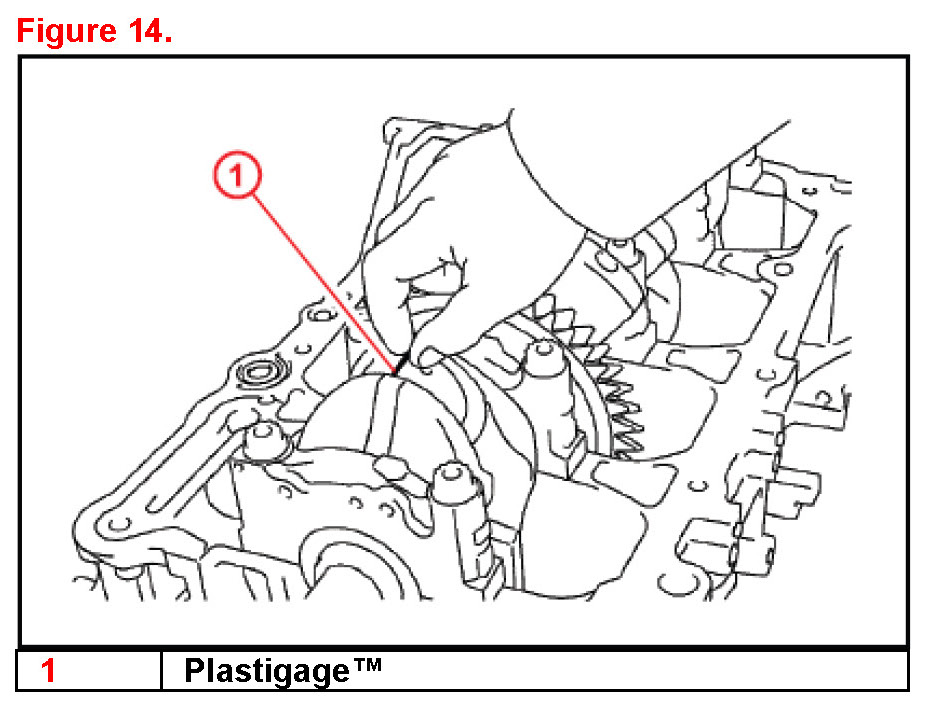 Figure 14.

1

| 1 | Plastigage™ |
|---|---|