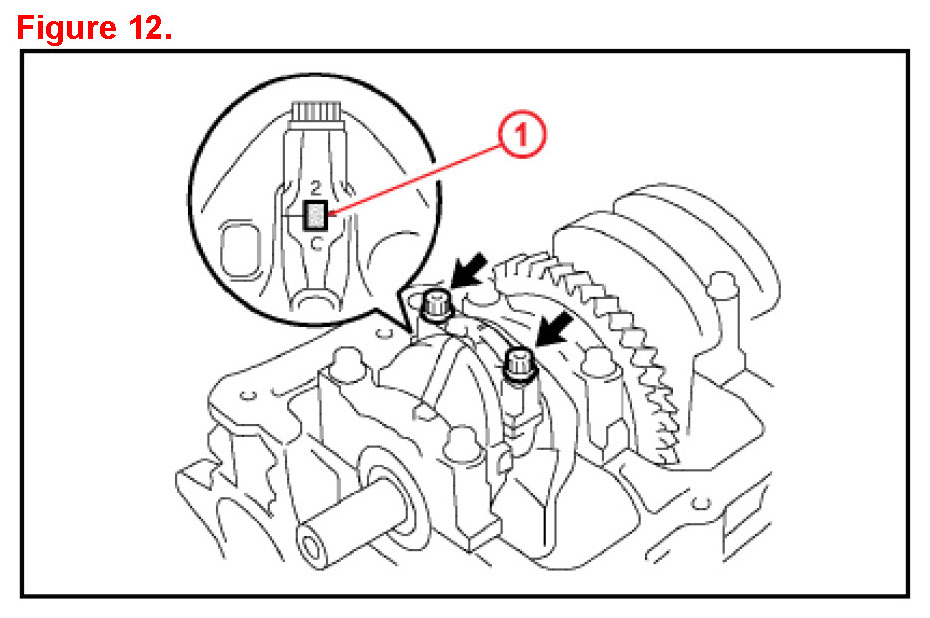 Figure 12.

1

2

C