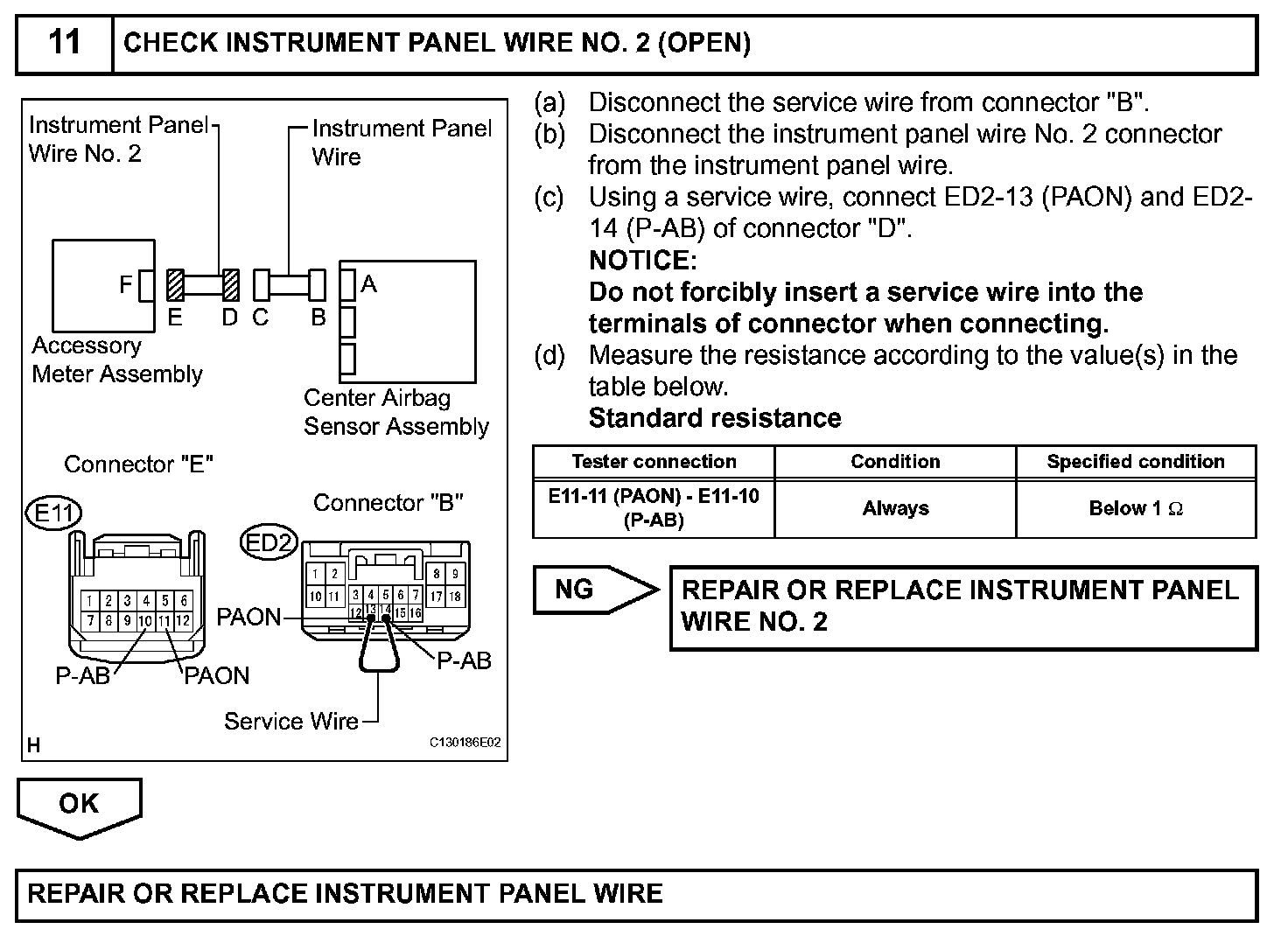 11 CHECK INSTRUMENT PANEL WIRE NO. 2 (OPEN)

Instrument Panel Wire No. 2
Instrument Panel Wire
F
E D C B
A
Accessory Meter Assembly
Center Airbag Sensor Assembly
Connector "E"
E11
1 2 3 4 5 6
7 8 9 10 11 12
P-AB PAON
Connector "B"
ED2
1 2 8 9
10 11 3 4 5 6 7 17 18
12 13 14 15 16
PAON
P-AB
Service Wire
H
C130186E02

(a) Disconnect the service wire from connector "B".
(b) Disconnect the instrument panel wire No. 2 connector from the instrument panel wire.
(c) Using a service wire, connect ED2-13 (PAON) and ED2-14 (P-AB) of connector "D".
NOTICE:
Do not forcibly insert a service wire into the terminals of connector when connecting.
(d) Measure the resistance according to the value(s) in the table below.
Standard resistance

| Tester connection | Condition | Specified condition |
|---|---|---|
| E11-11 (PAON) - E11-10 (P-AB) | Always | Below 1 $\Omega$ |

NG
REPAIR OR REPLACE INSTRUMENT PANEL WIRE NO. 2

OK

REPAIR OR REPLACE INSTRUMENT PANEL WIRE