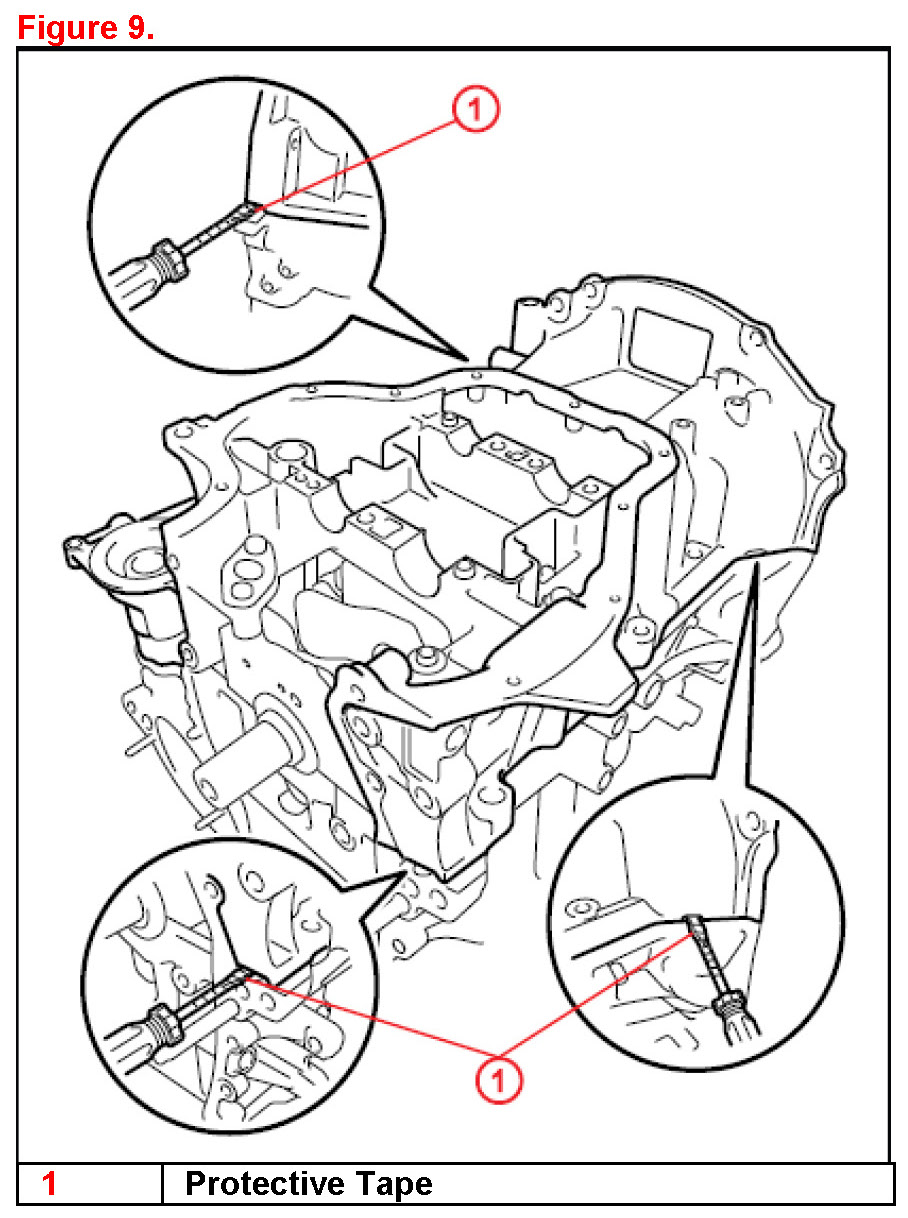 Figure 9.

1

1

| 1 | Protective Tape |
|---|---|