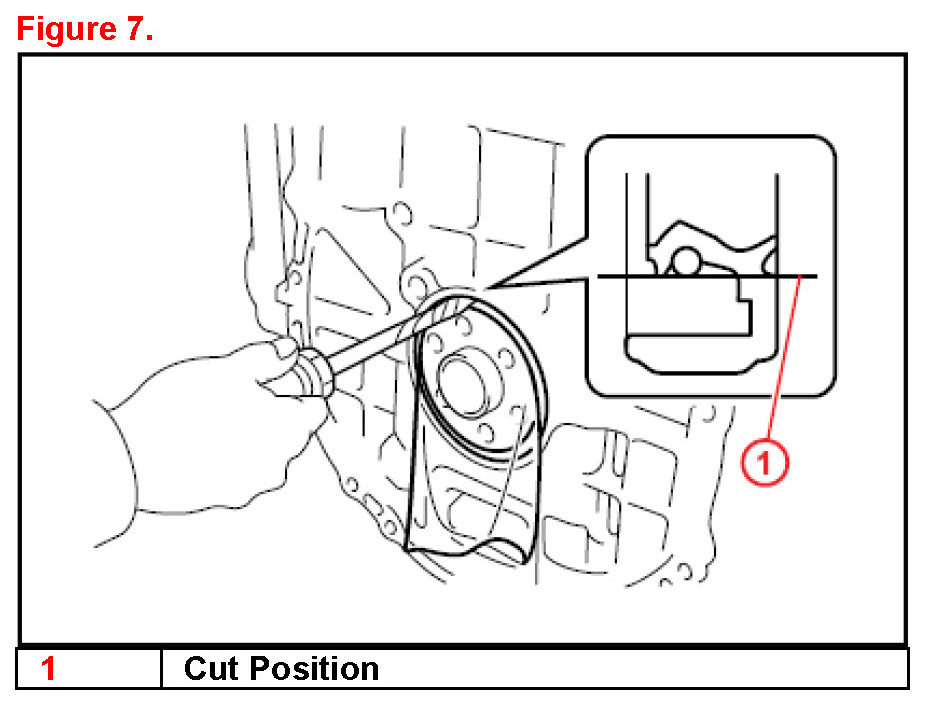 Figure 7.

1

| 1 | Cut Position |
|---|---|